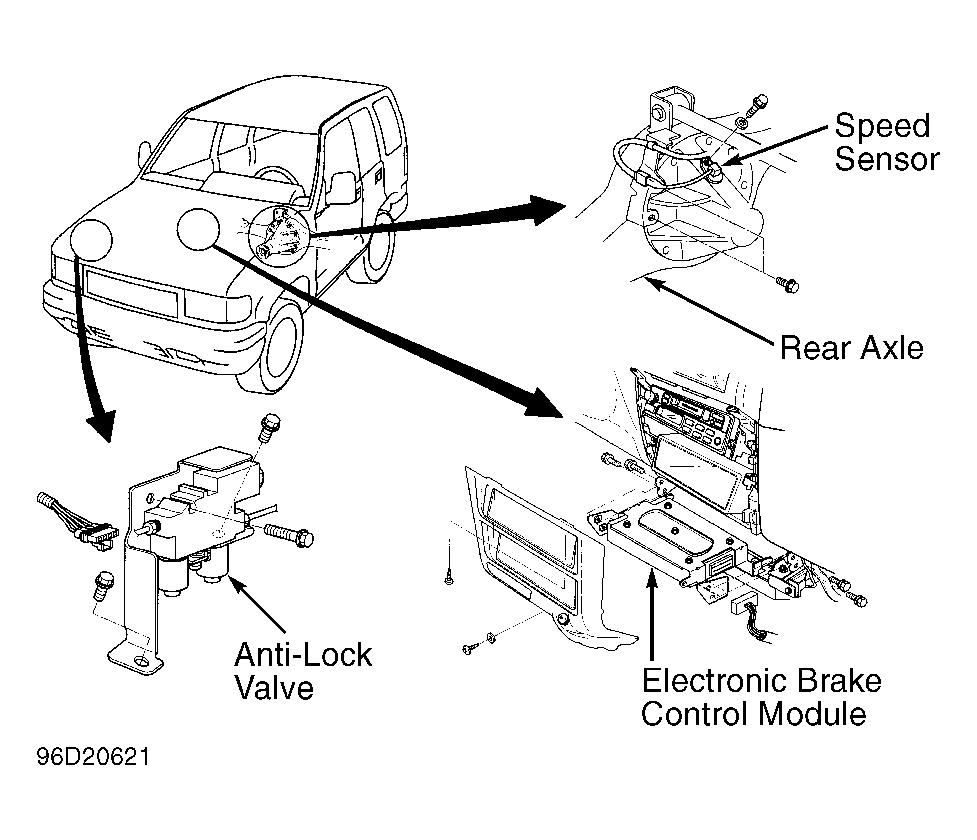 Speed Sensor

Rear Axle

Anti-Lock Valve

Electronic Brake Control Module

96D20621