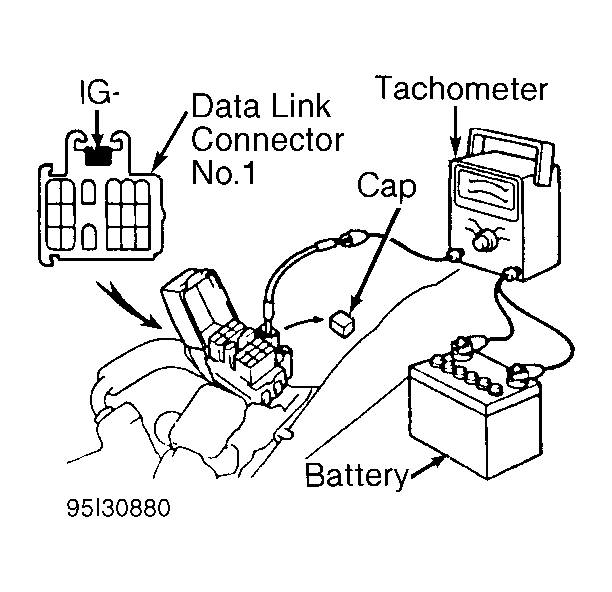 IG-

Data Link Connector No.1

Tachometer

Cap

Battery

95I30880