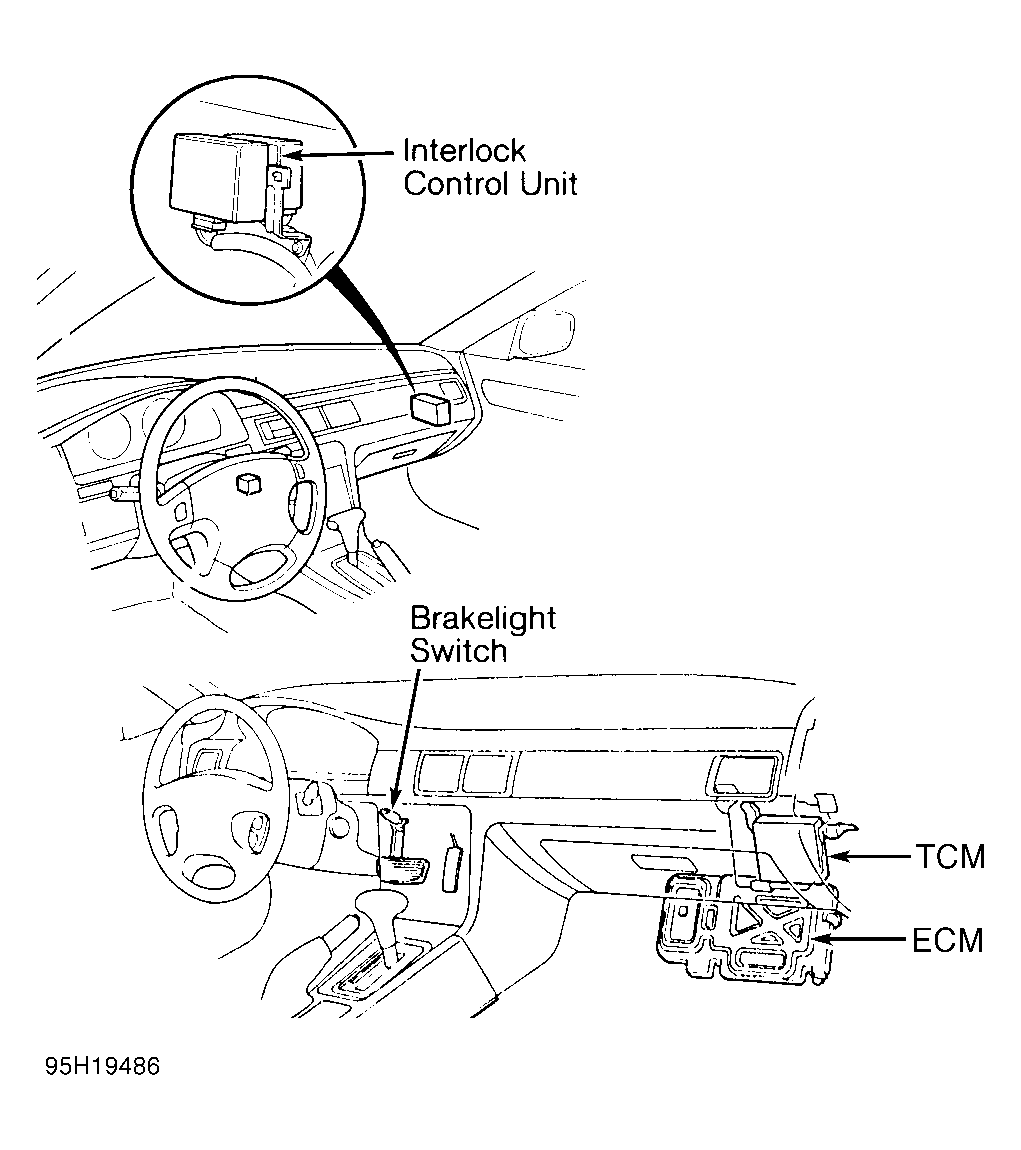 Interlock
Control Unit

Brakelight
Switch

TCM

ECM

95H19486