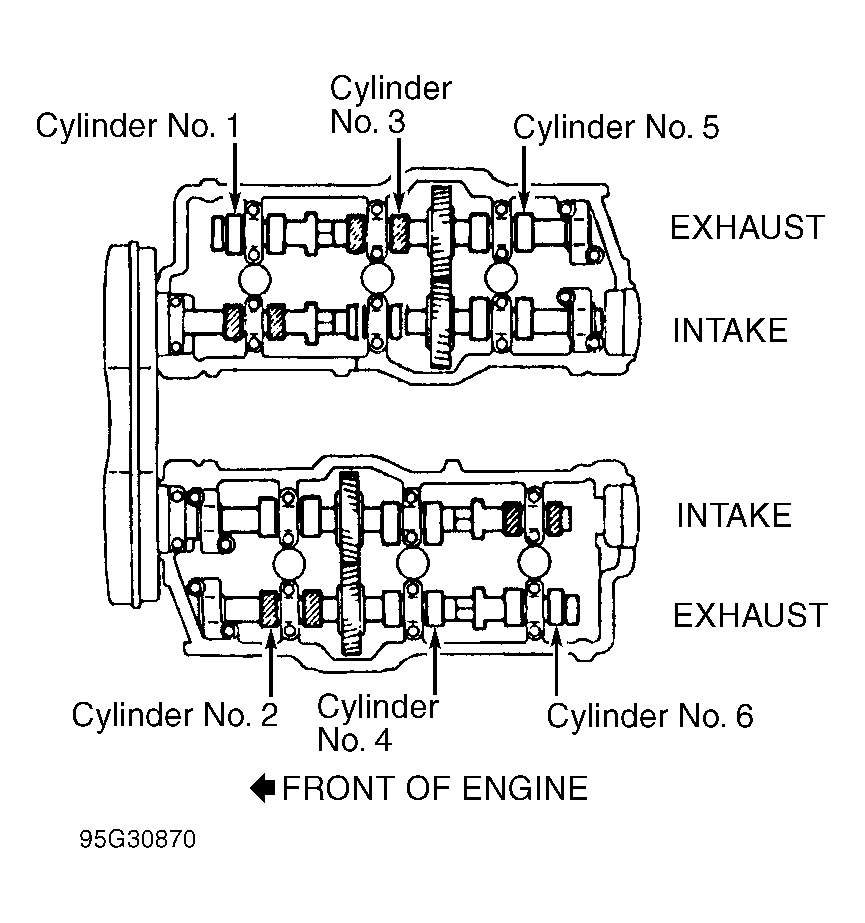 Cylinder No. 1

Cylinder No. 3

Cylinder No. 5

EXHAUST

INTAKE

INTAKE

EXHAUST

Cylinder No. 2

Cylinder No. 4

Cylinder No. 6

FRONT OF ENGINE

95G30870