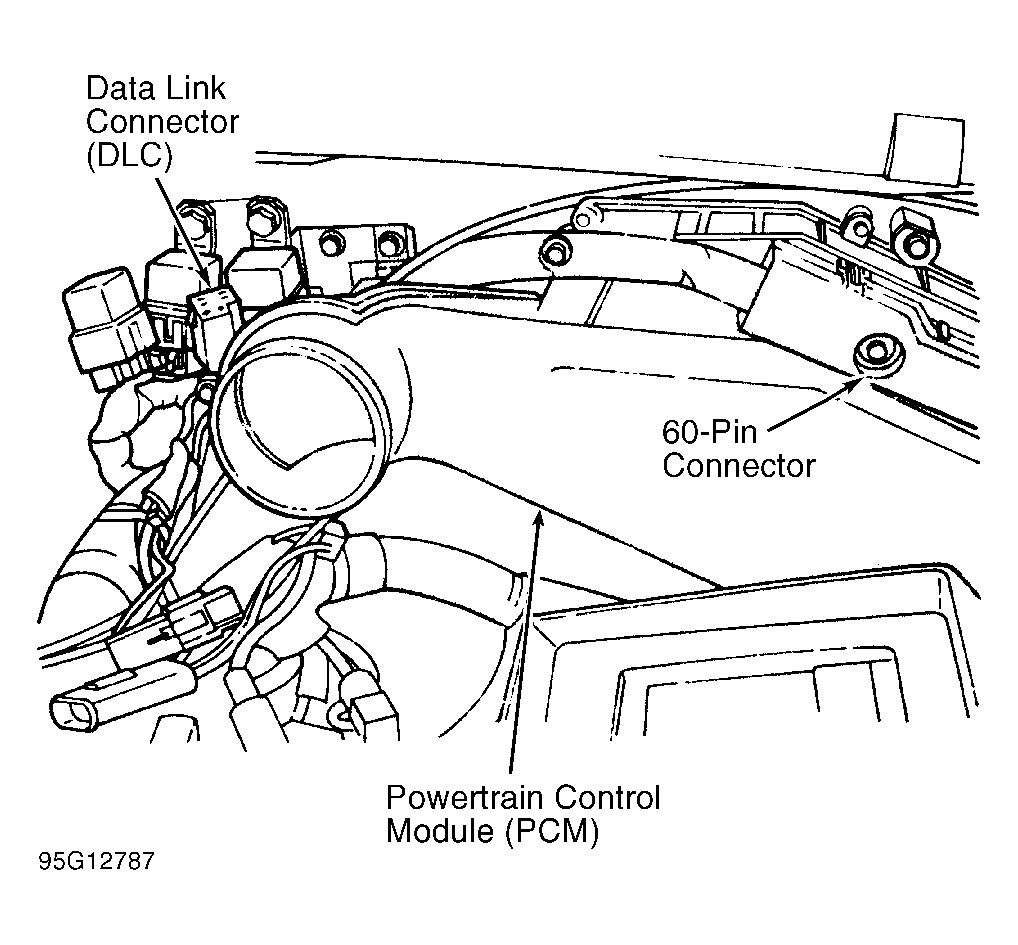 Data Link Connector (DLC)

60-Pin Connector

Powertrain Control Module (PCM)

95G12787