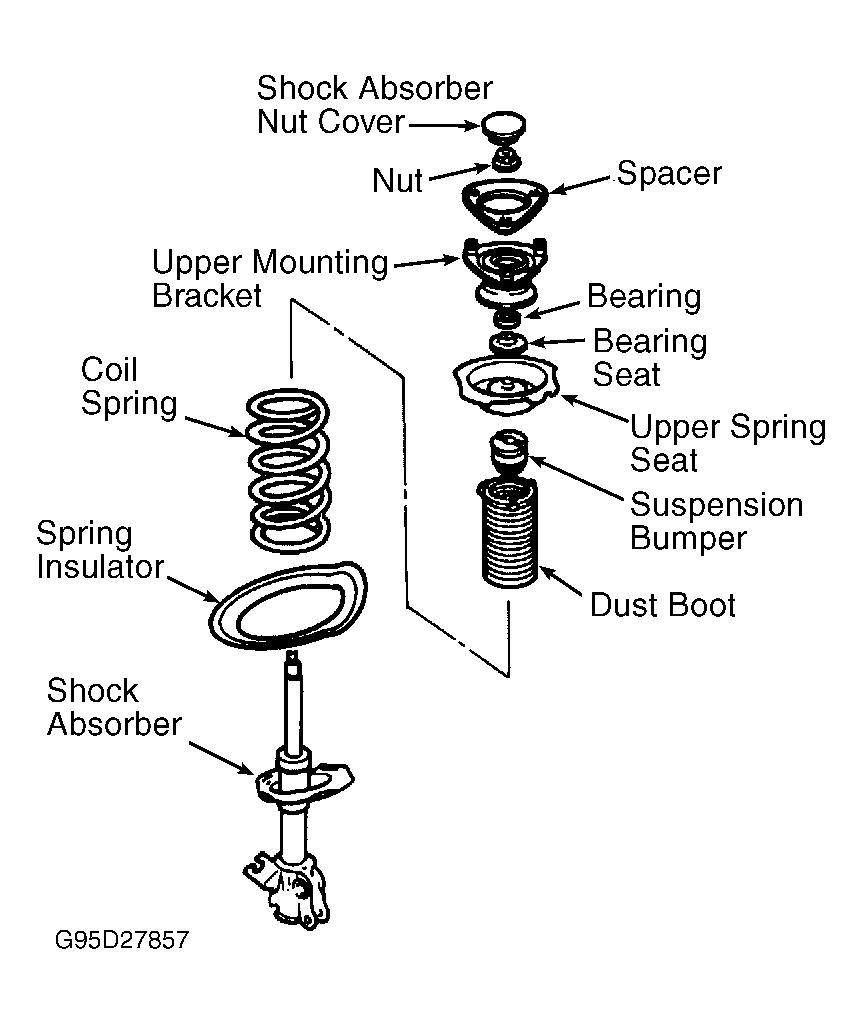 Shock Absorber Nut Cover

Nut

Spacer

Upper Mounting Bracket

Bearing

Bearing Seat

Coil Spring

Upper Spring Seat

Suspension Bumper

Spring Insulator

Dust Boot

Shock Absorber

G95D27857