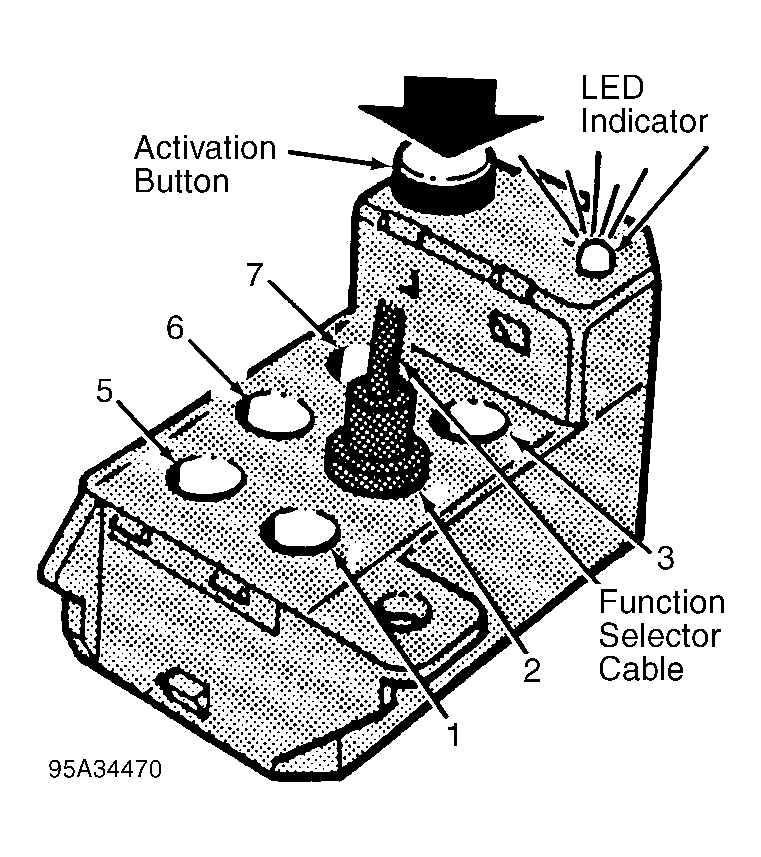 LED Indicator

Activation Button

7

6

5

3

Function Selector Cable

2

1

95A34470