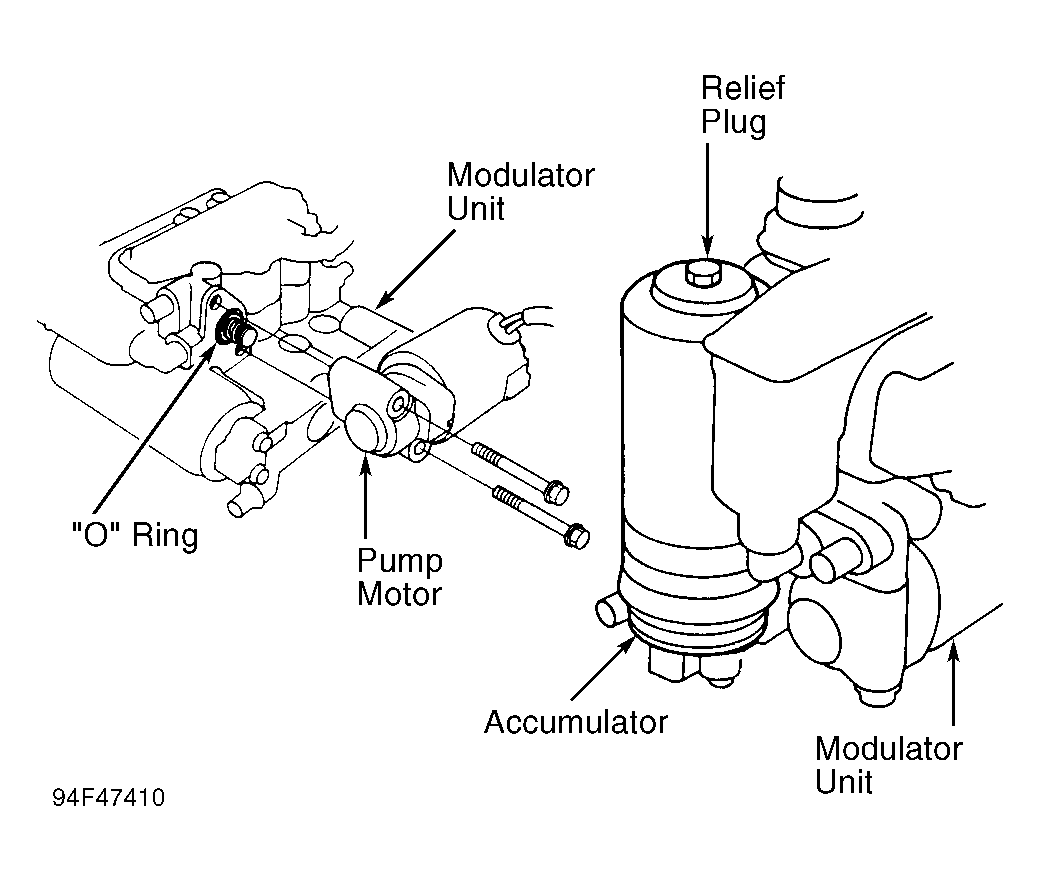 Relief Plug

Modulator Unit

"O" Ring

Pump Motor

Accumulator

Modulator Unit

94F47410