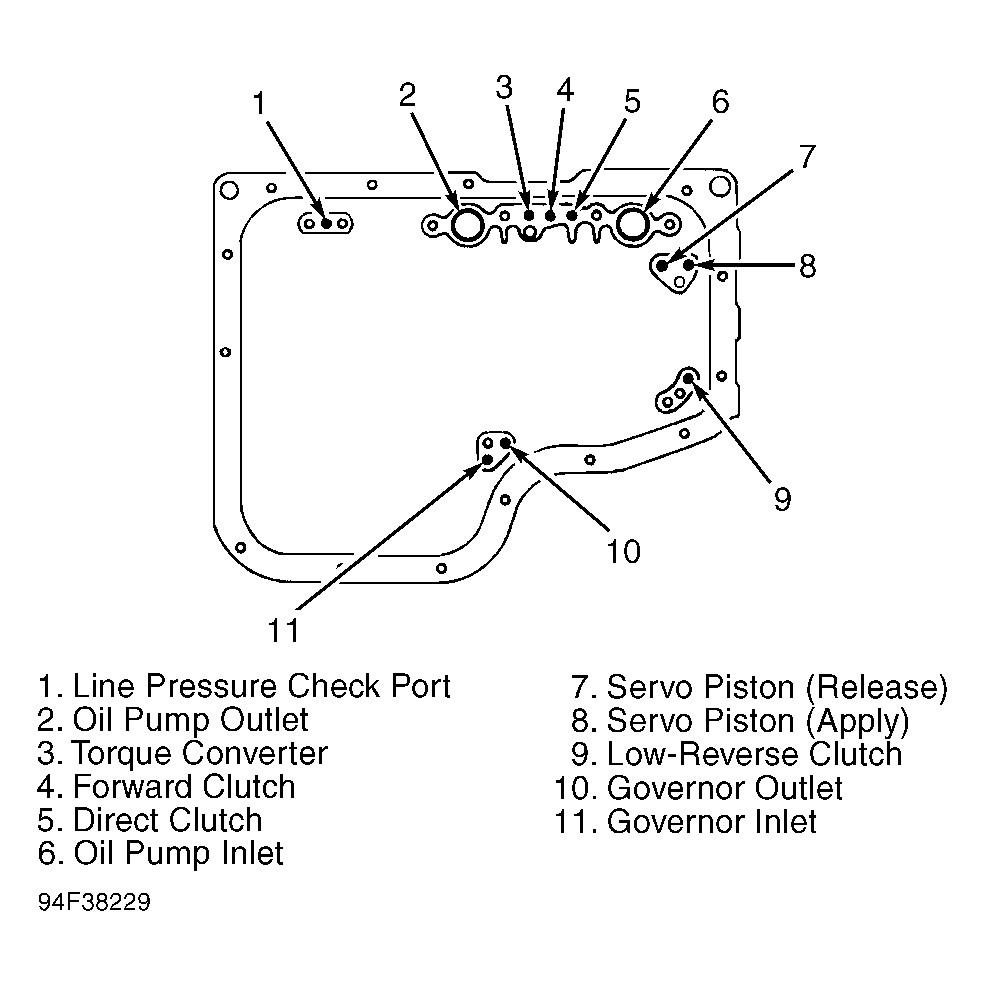 1
2
3
4
5
6
7
8
9
10
11

1. Line Pressure Check Port
2. Oil Pump Outlet
3. Torque Converter
4. Forward Clutch
5. Direct Clutch
6. Oil Pump Inlet

7. Servo Piston (Release)
8. Servo Piston (Apply)
9. Low-Reverse Clutch
10. Governor Outlet
11. Governor Inlet

94F38229