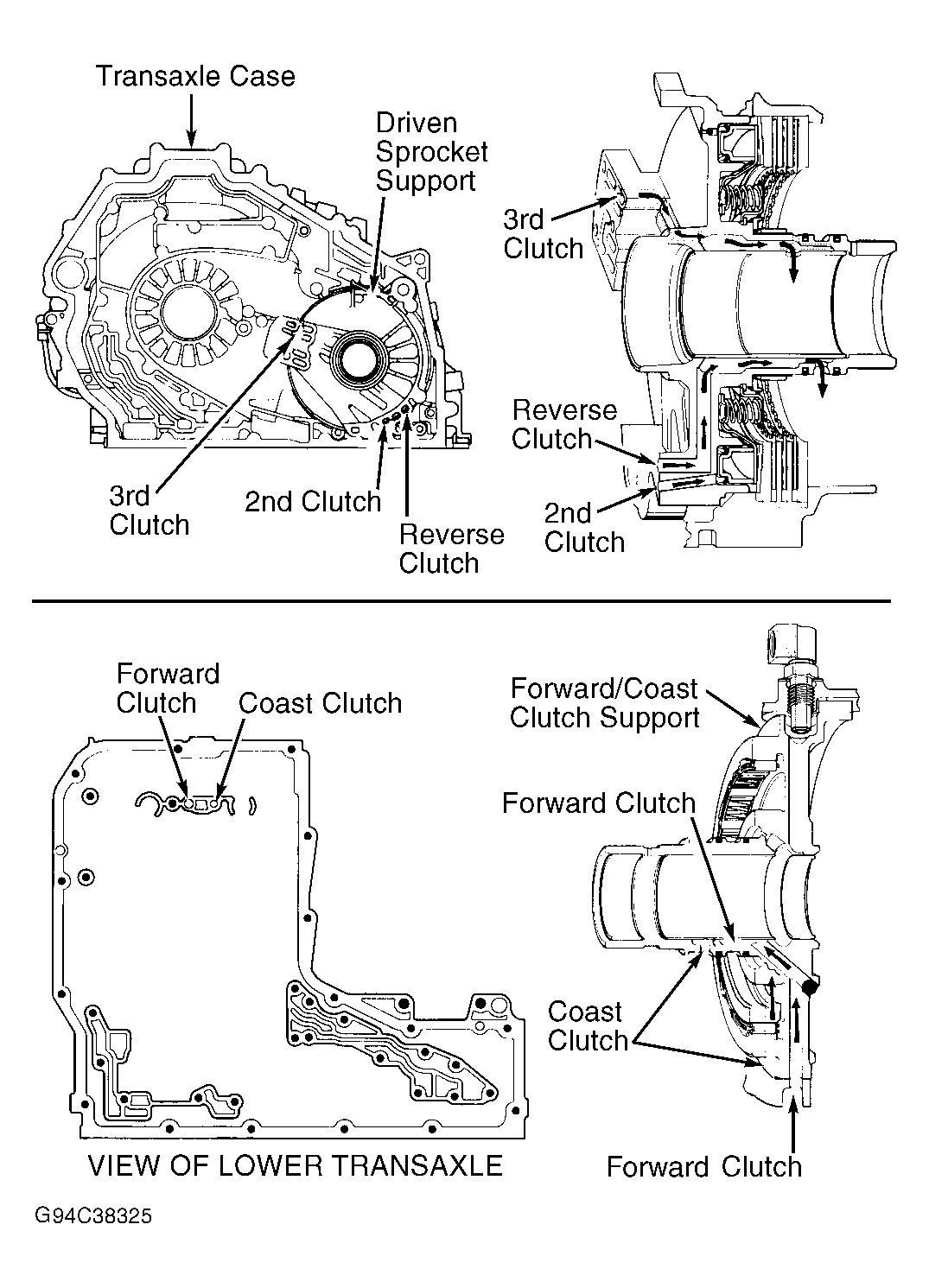 Transaxle Case

Driven Sprocket Support

3rd Clutch

2nd Clutch

Reverse Clutch

3rd Clutch

Reverse Clutch

2nd Clutch

Forward Clutch

Coast Clutch

VIEW OF LOWER TRANSAXLE

Forward/Coast Clutch Support

Forward Clutch

Coast Clutch

Forward Clutch

G94C38325