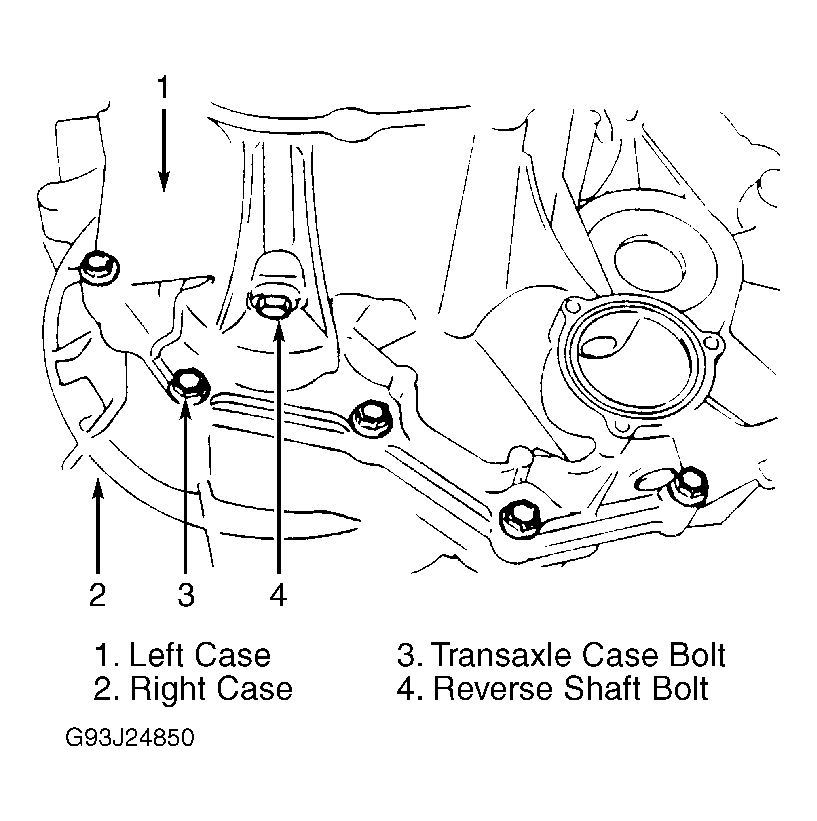 1

2 3 4

1. Left Case
2. Right Case

3. Transaxle Case Bolt
4. Reverse Shaft Bolt

G93J24850