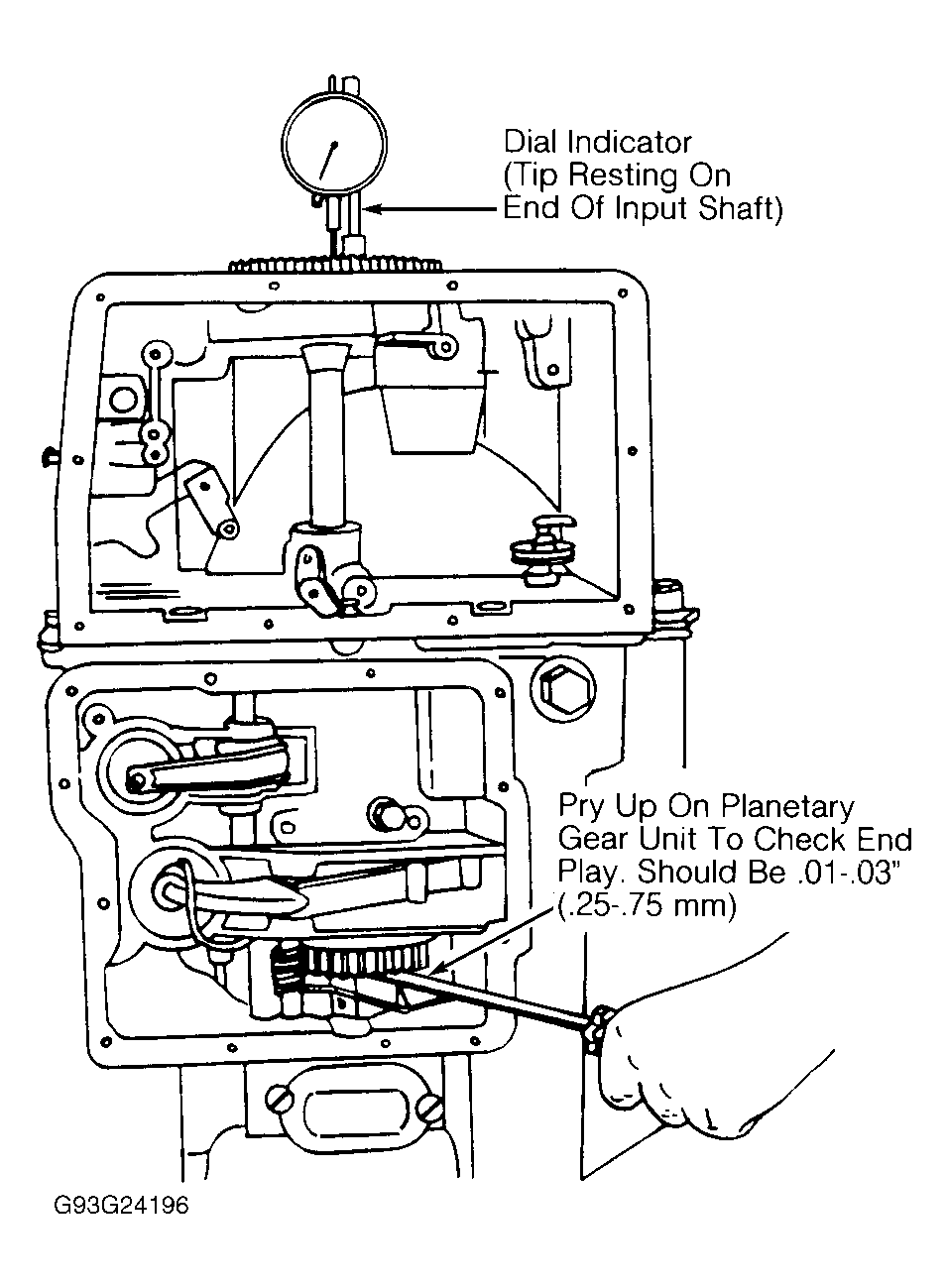 Dial Indicator
(Tip Resting On
End Of Input Shaft)

Pry Up On Planetary
Gear Unit To Check End
Play. Should Be .01-.03"
(.25-.75 mm)

G93G24196