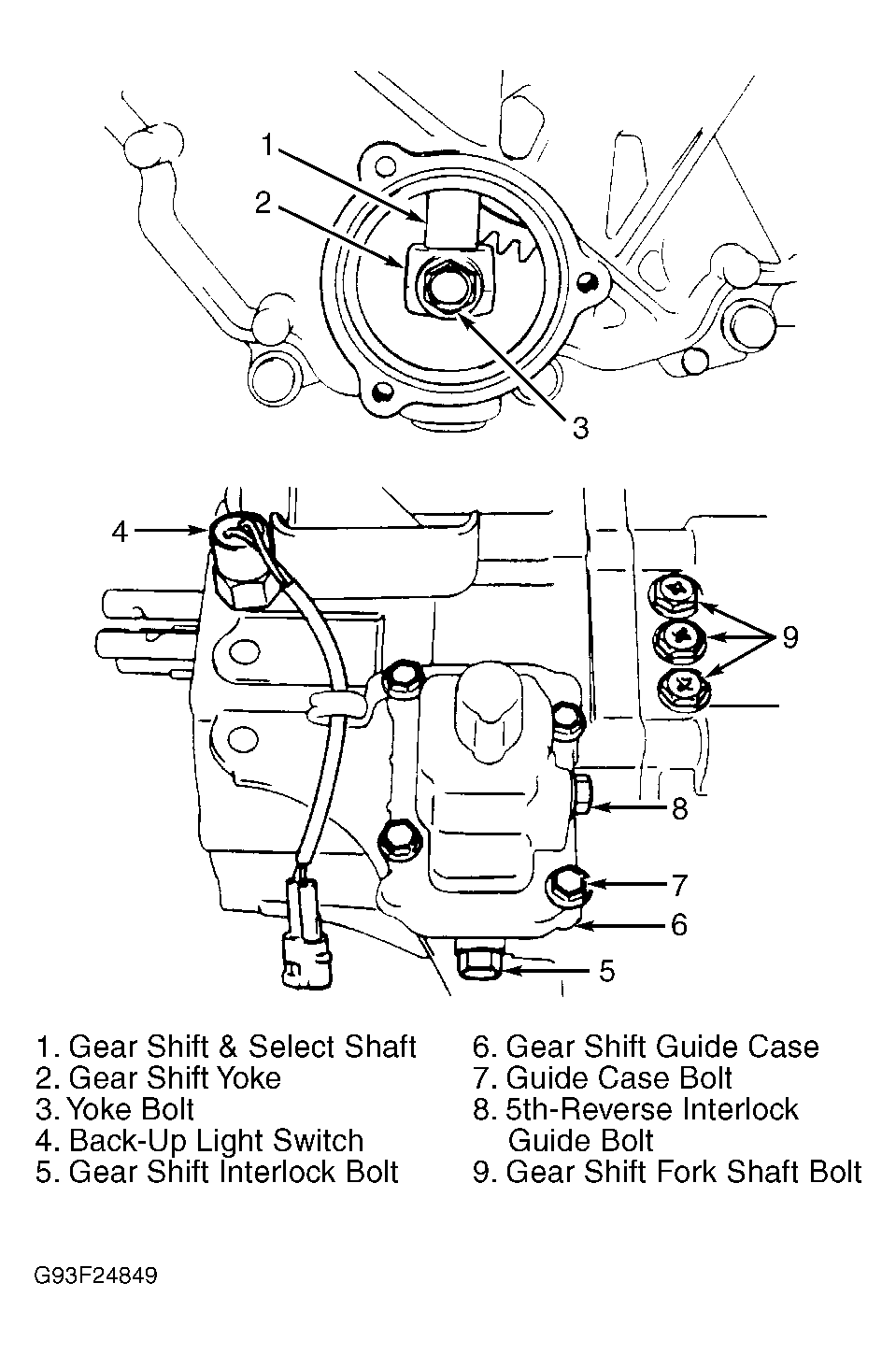 1
2
3
4
9
8
7
6
5

1. Gear Shift & Select Shaft
2. Gear Shift Yoke
3. Yoke Bolt
4. Back-Up Light Switch
5. Gear Shift Interlock Bolt

6. Gear Shift Guide Case
7. Guide Case Bolt
8. 5th-Reverse Interlock Guide Bolt
9. Gear Shift Fork Shaft Bolt

G93F24849