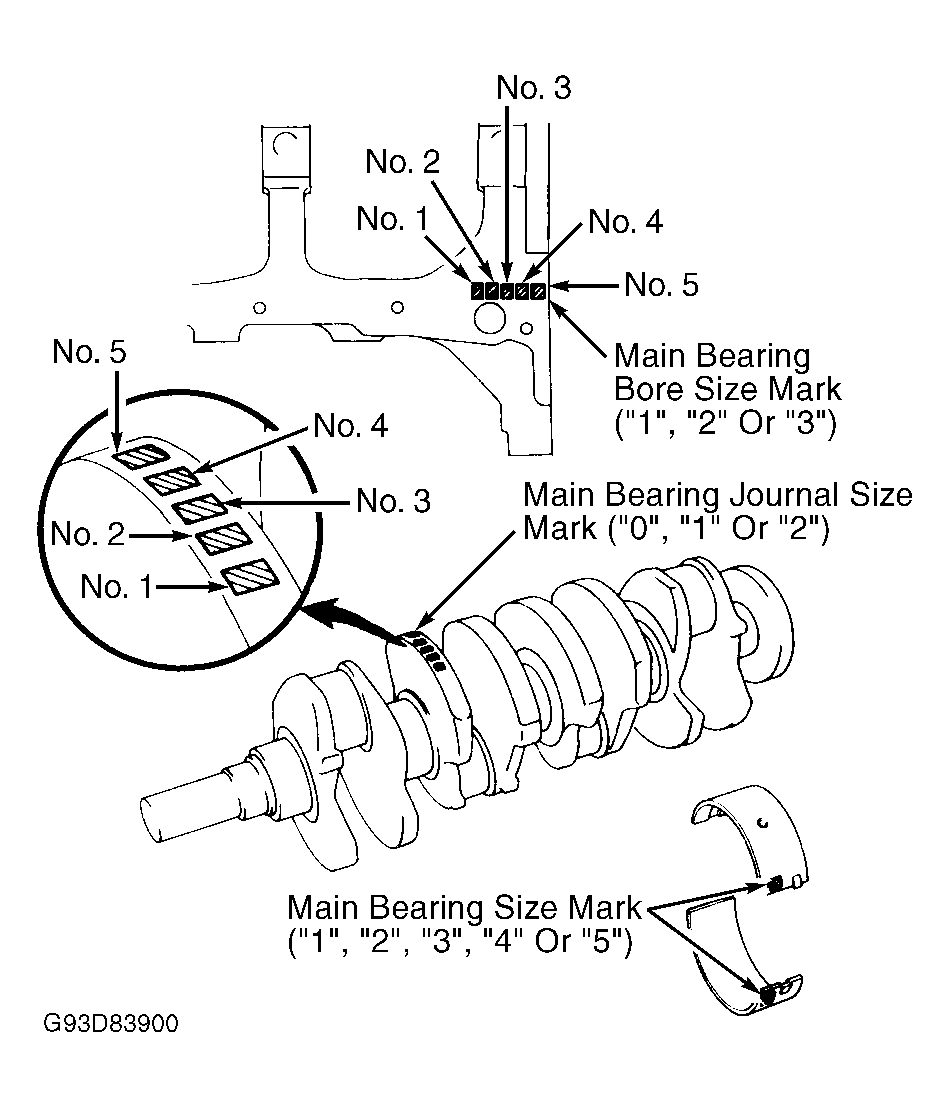 No. 3
No. 2
No. 1
No. 4
No. 5
Main Bearing Bore Size Mark ("1", "2" Or "3")

No. 5
No. 4
No. 3
No. 2
No. 1

Main Bearing Journal Size Mark ("0", "1" Or "2")

Main Bearing Size Mark ("1", "2", "3", "4" Or "5")

G93D83900