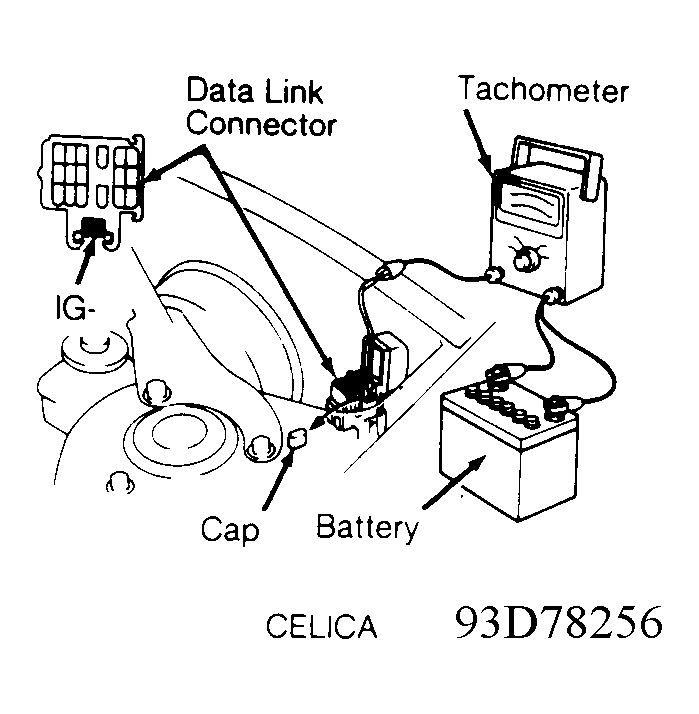 Data Link Connector

Tachometer

IG-

Cap

Battery

CELICA

93D78256