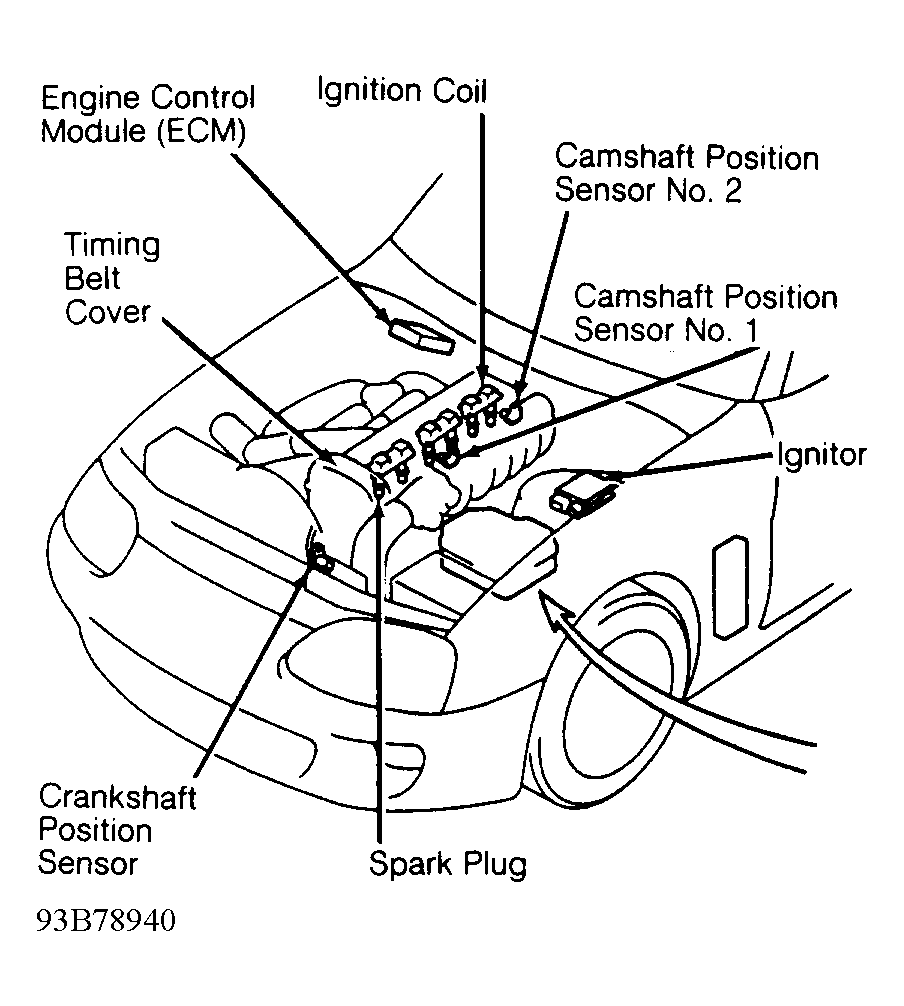 Engine Control Module (ECM)

Ignition Coil

Camshaft Position Sensor No. 2

Timing Belt Cover

Camshaft Position Sensor No. 1

Ignitor

Crankshaft Position Sensor

Spark Plug

93B78940