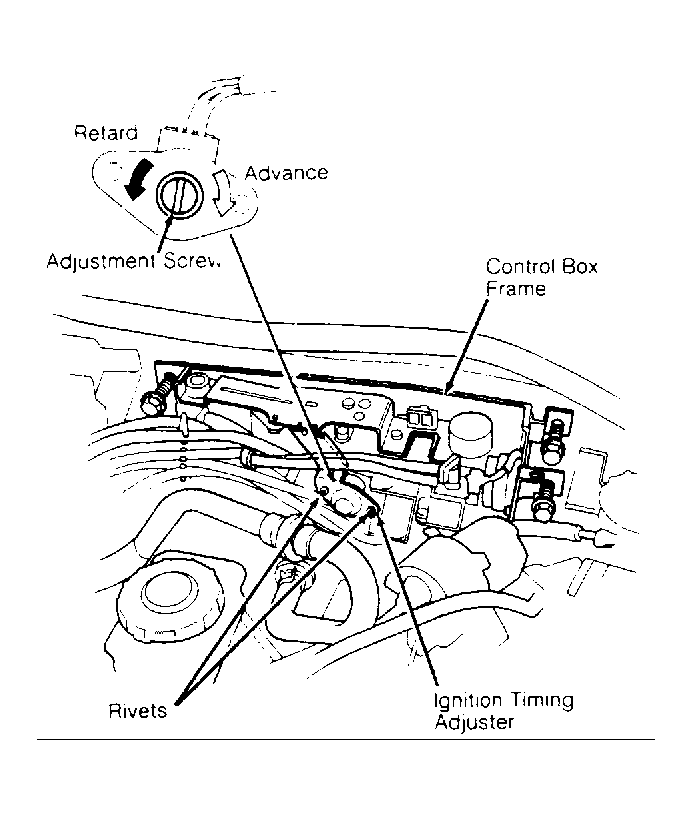 Retard

Advance

Adjustment Screw

Control Box Frame

Rivets

Ignition Timing Adjuster