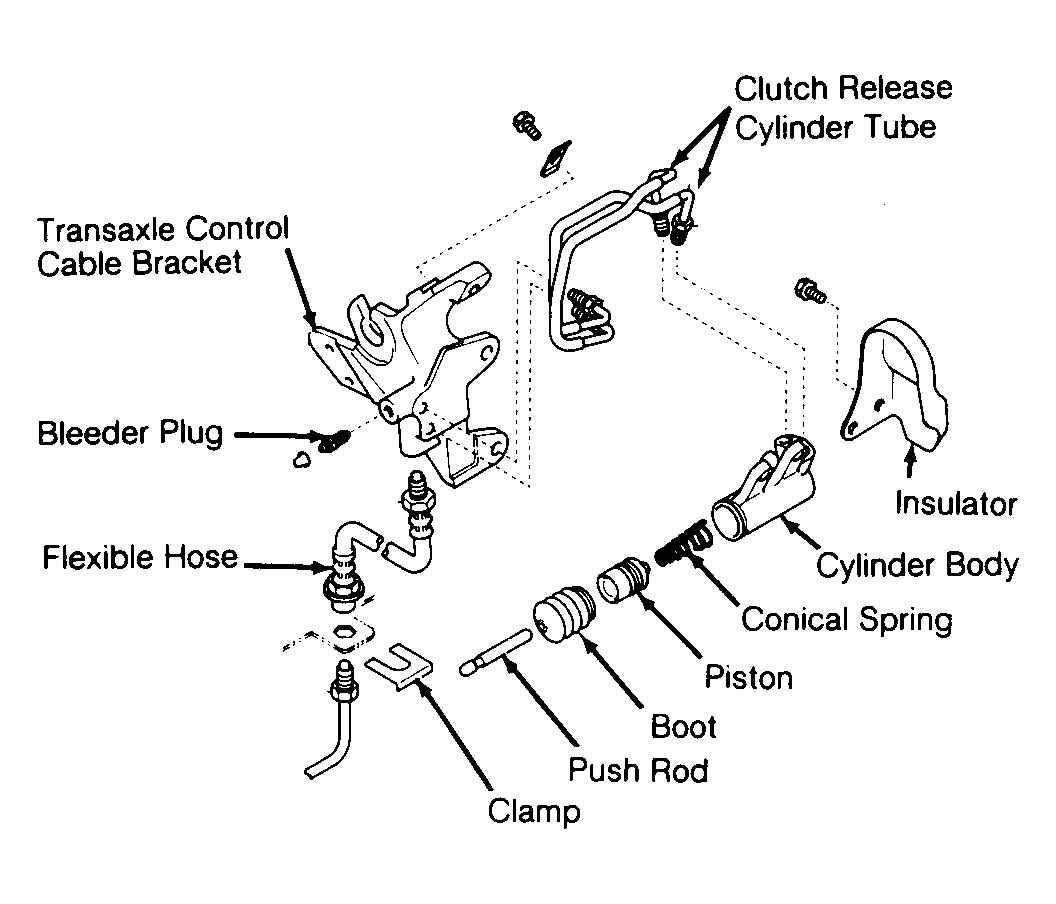 Clutch Release Cylinder Tube

Transaxle Control Cable Bracket

Bleeder Plug

Flexible Hose

Insulator

Cylinder Body

Conical Spring

Piston

Boot

Push Rod

Clamp