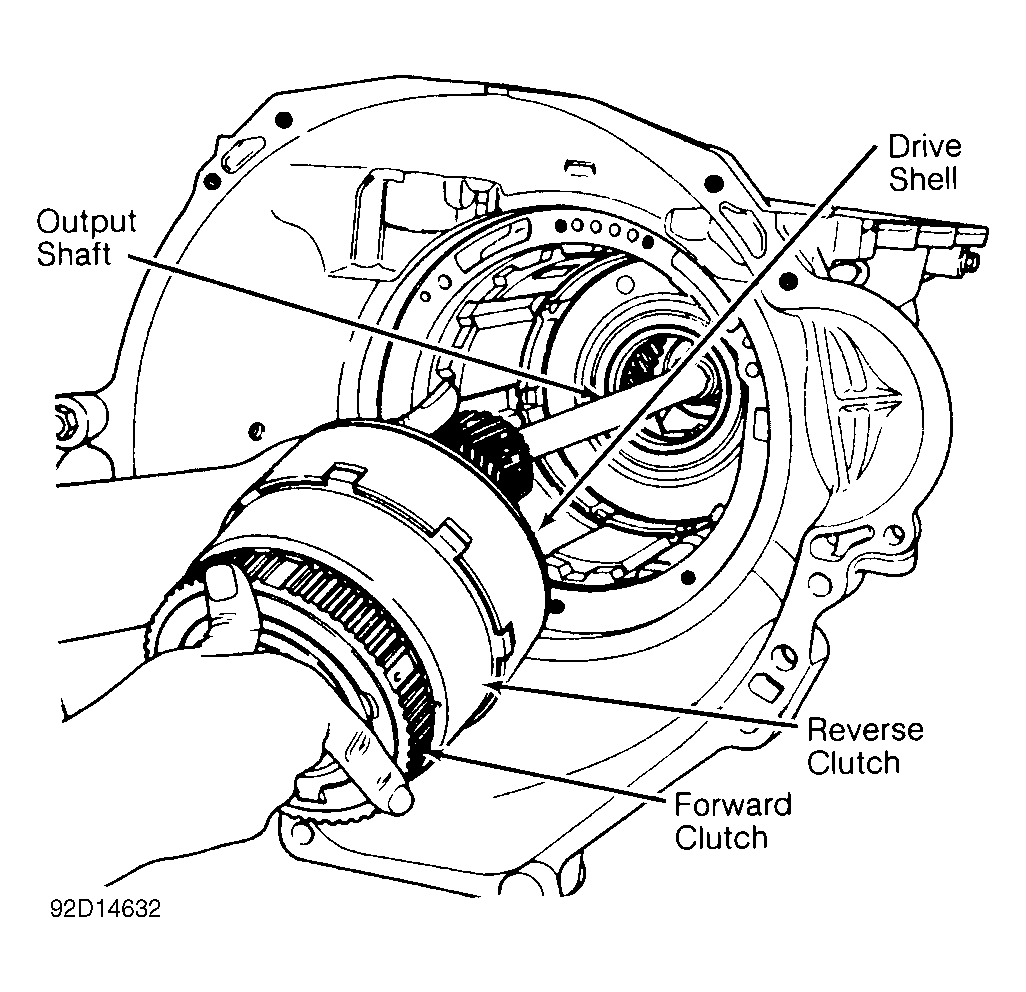 Drive Shell

Output Shaft

Reverse Clutch

Forward Clutch

92D14632