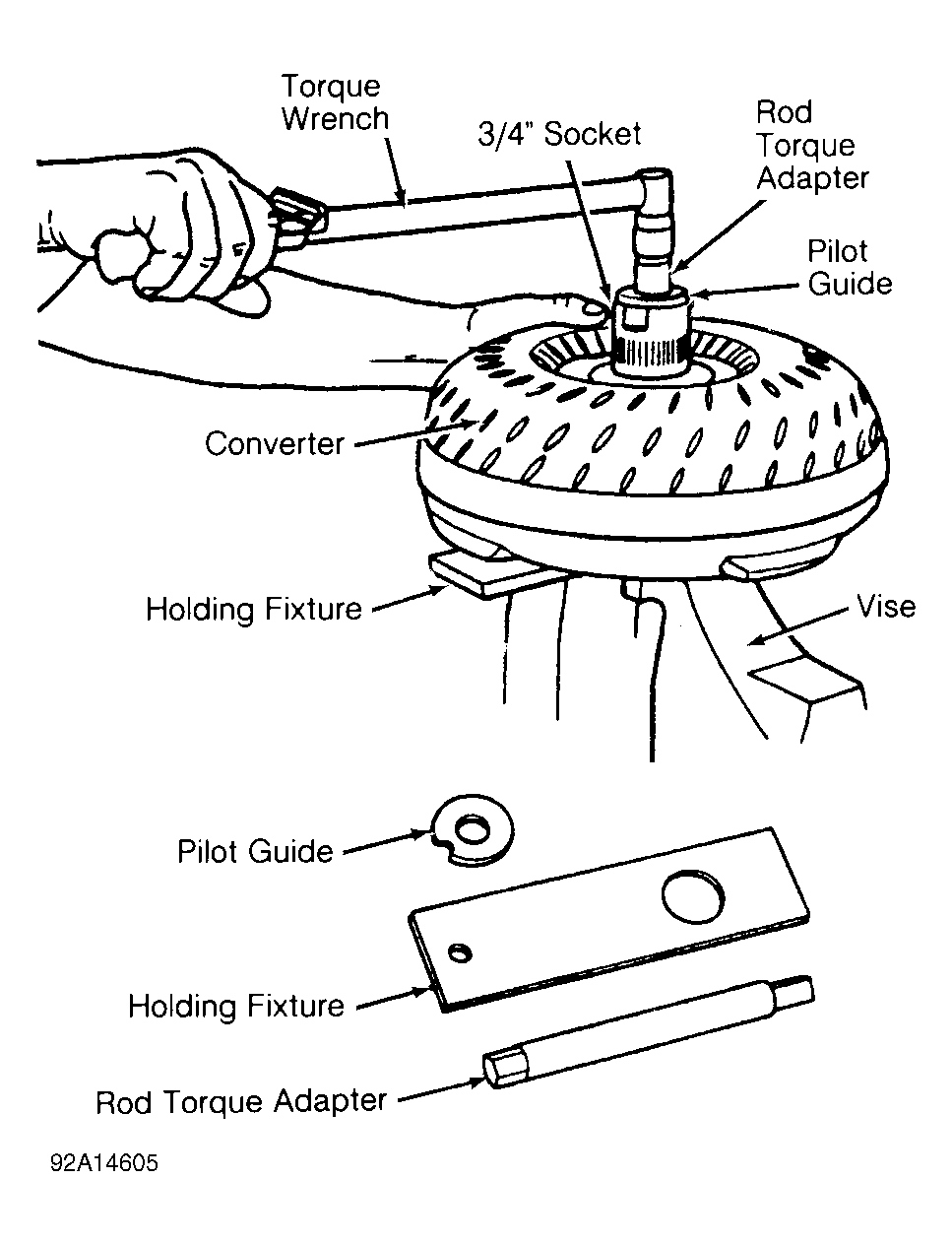 Torque Wrench

3/4" Socket

Rod Torque Adapter

Pilot Guide

Converter

Holding Fixture

Vise

Pilot Guide

Holding Fixture

Rod Torque Adapter

92A14605