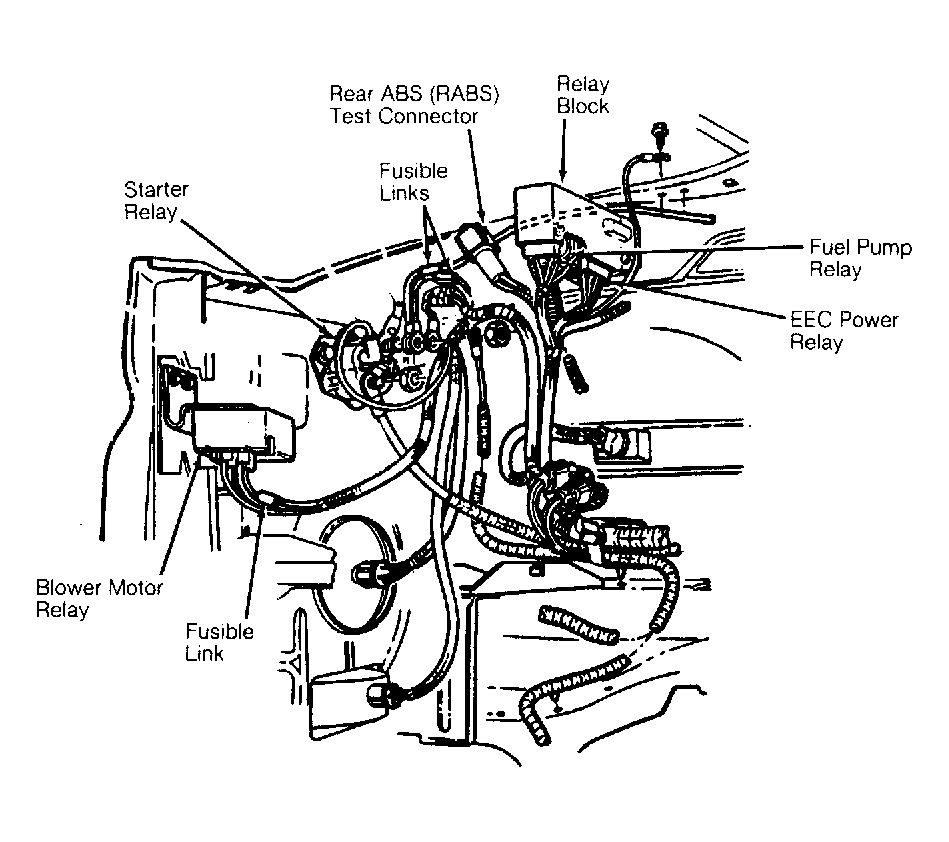 Rear ABS (RABS) Test Connector

Relay Block

Fusible Links

Starter Relay

Fuel Pump Relay

EEC Power Relay

Blower Motor Relay

Fusible Link