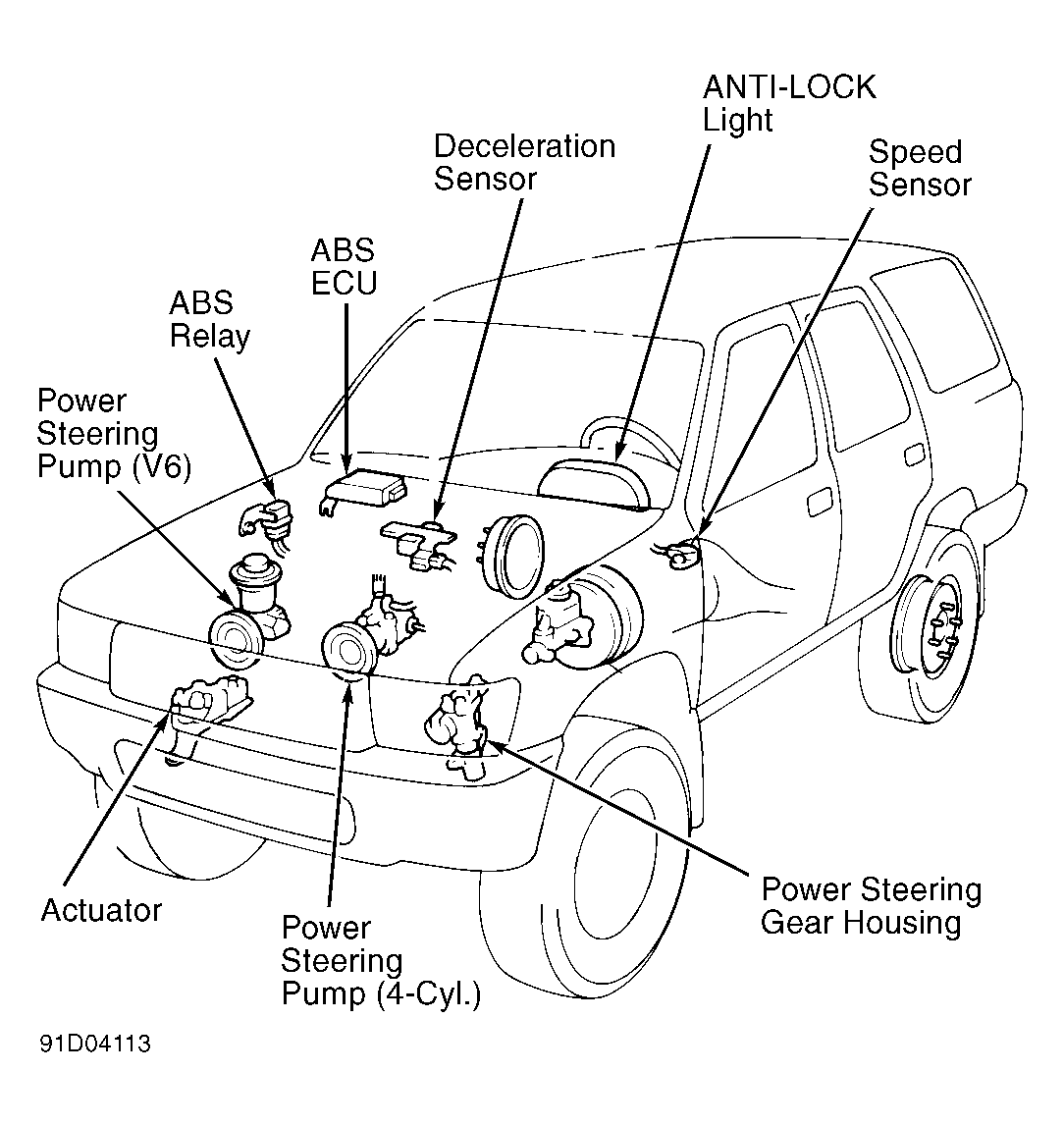 ANTI-LOCK Light

Deceleration Sensor

Speed Sensor

ABS ECU

ABS Relay

Power Steering Pump (V6)

Actuator

Power Steering Pump (4-Cyl.)

Power Steering Gear Housing

91D04113