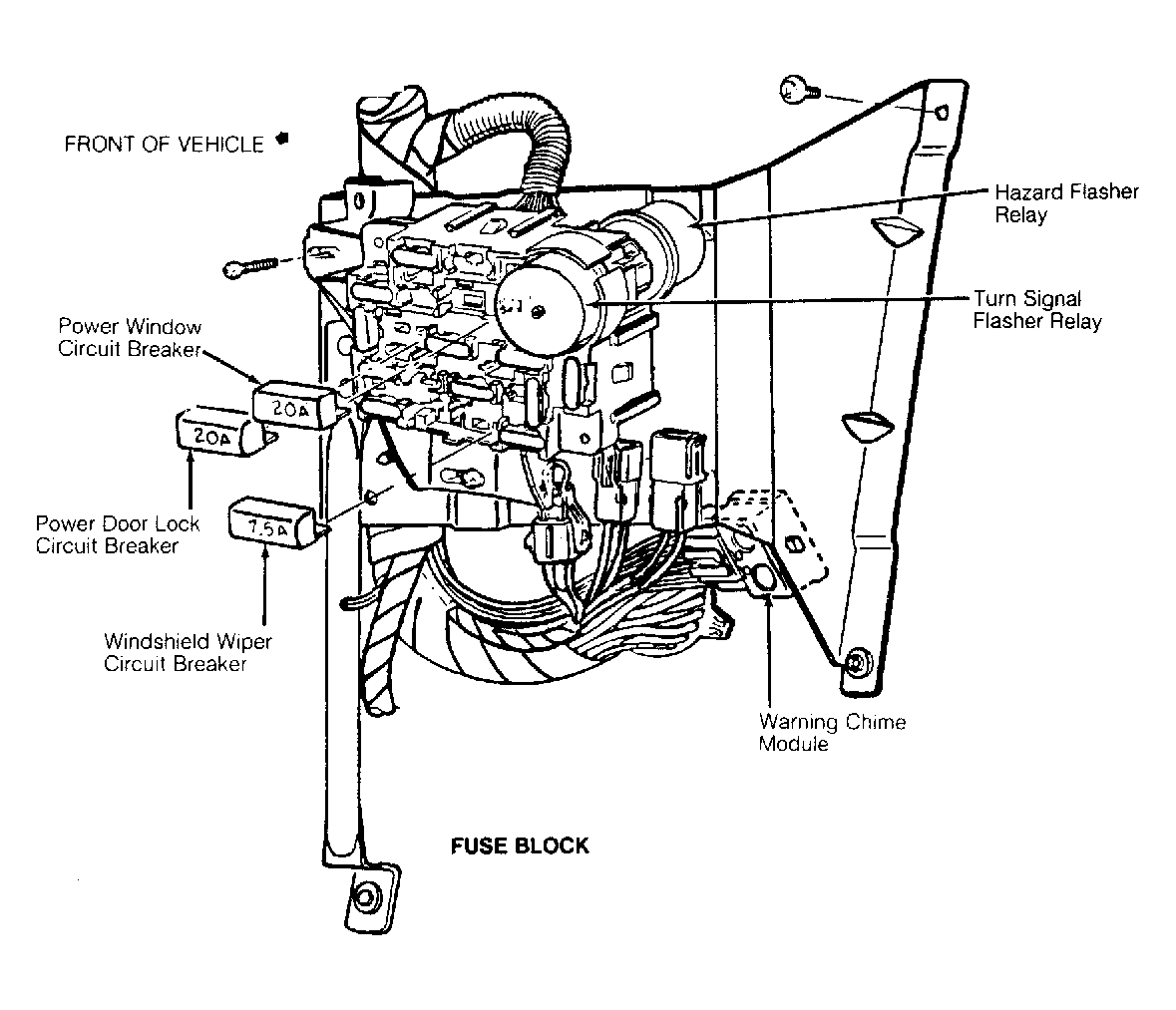 FRONT OF VEHICLE

Hazard Flasher Relay

Turn Signal Flasher Relay

Power Window Circuit Breaker

20A

20A

Power Door Lock Circuit Breaker

7.5A

Windshield Wiper Circuit Breaker

Warning Chime Module

FUSE BLOCK