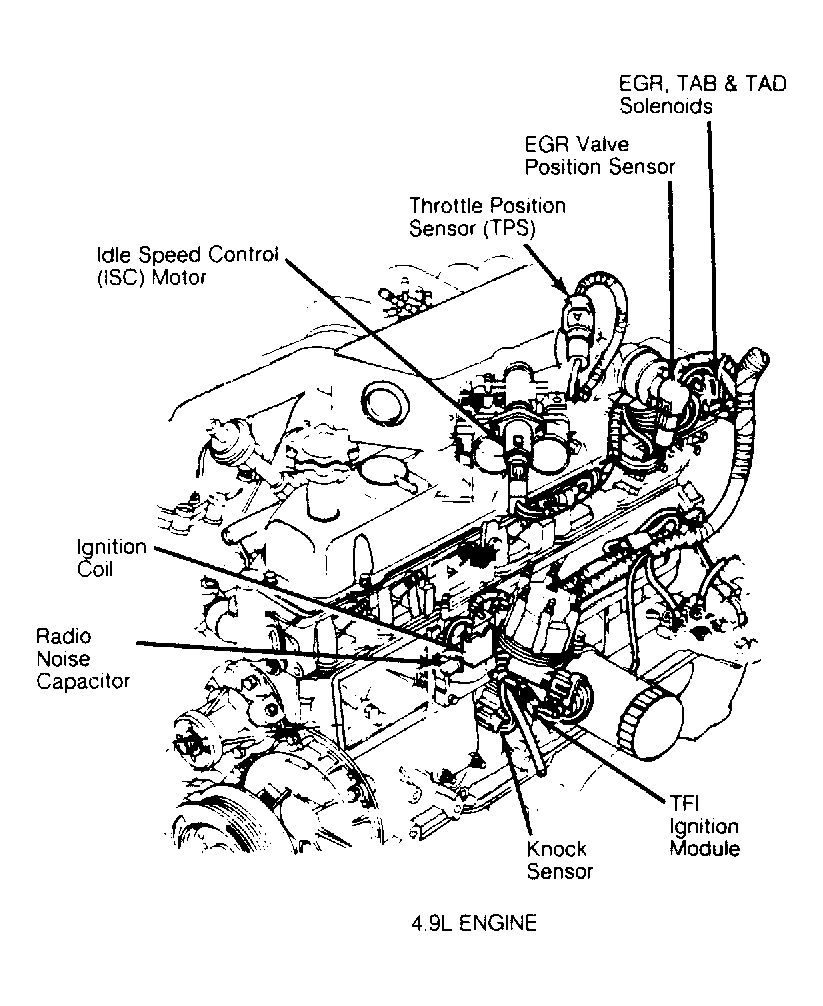 EGR, TAB & TAD Solenoids

EGR Valve Position Sensor

Throttle Position Sensor (TPS)

Idle Speed Control (ISC) Motor

Ignition Coil

Radio Noise Capacitor

TFI Ignition Module

Knock Sensor

4.9L ENGINE