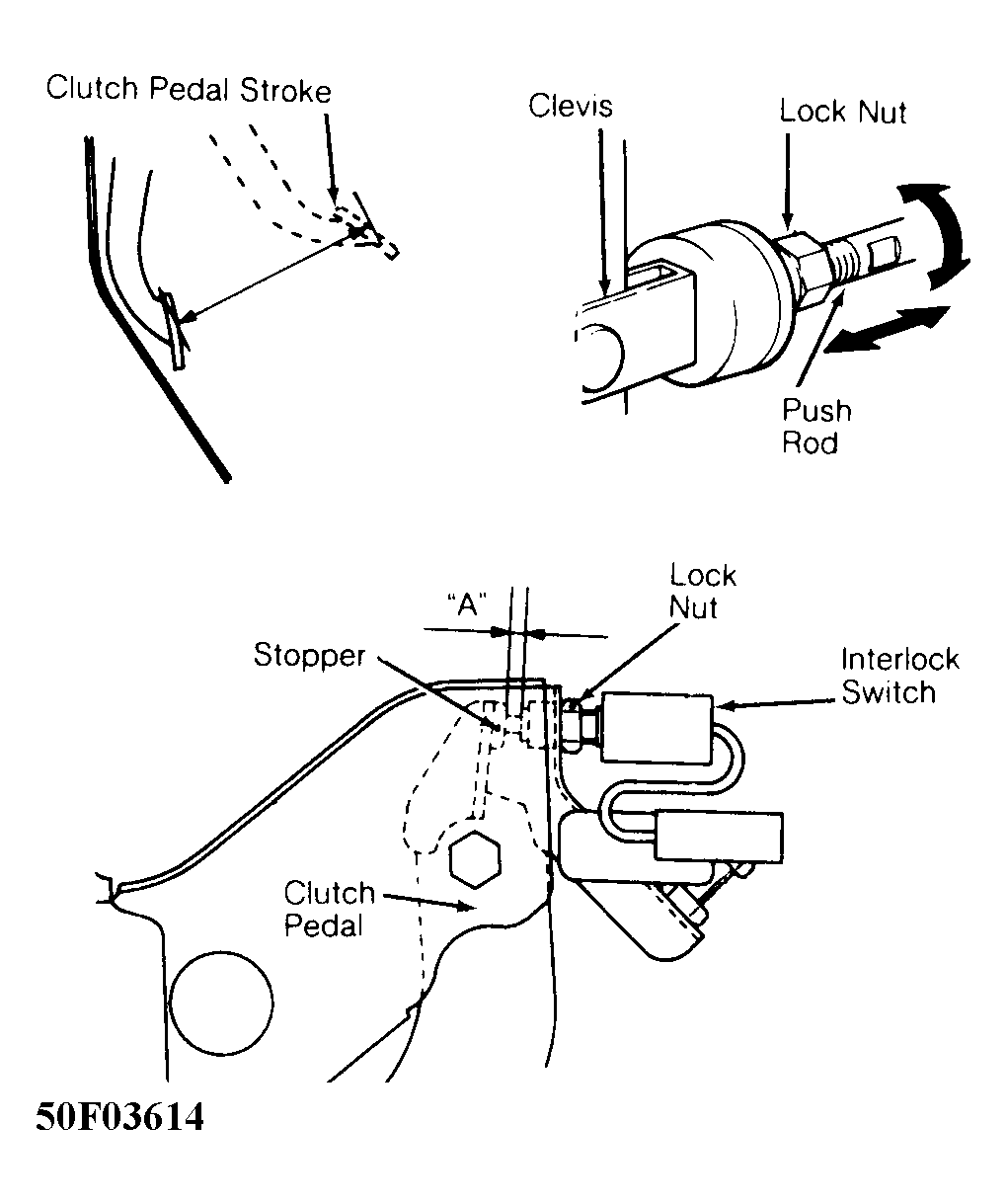 Clutch Pedal Stroke

Clevis

Lock Nut

Push Rod

"A"

Lock Nut

Stopper

Interlock Switch

Clutch Pedal

50F03614