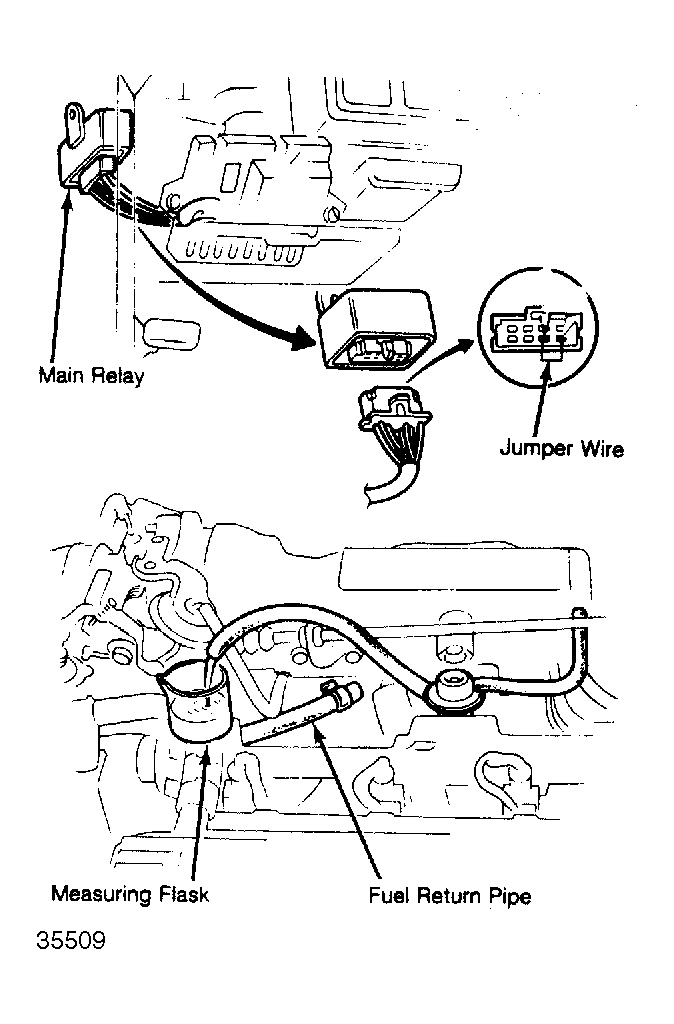 Main Relay

Jumper Wire

Measuring Flask

Fuel Return Pipe

35509