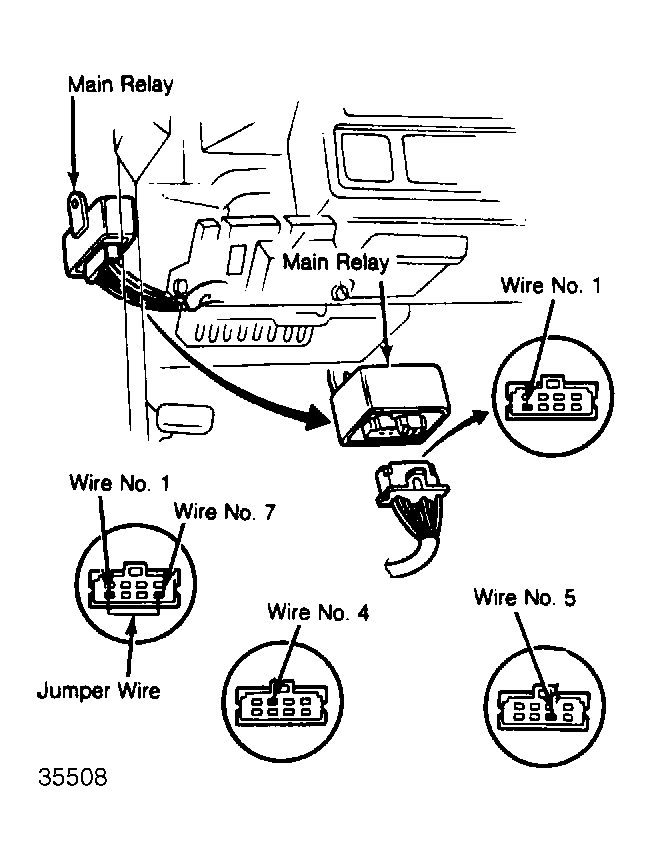 Main Relay

Main Relay

Wire No. 1

Wire No. 1

Wire No. 7

Jumper Wire

Wire No. 4

Wire No. 5

35508