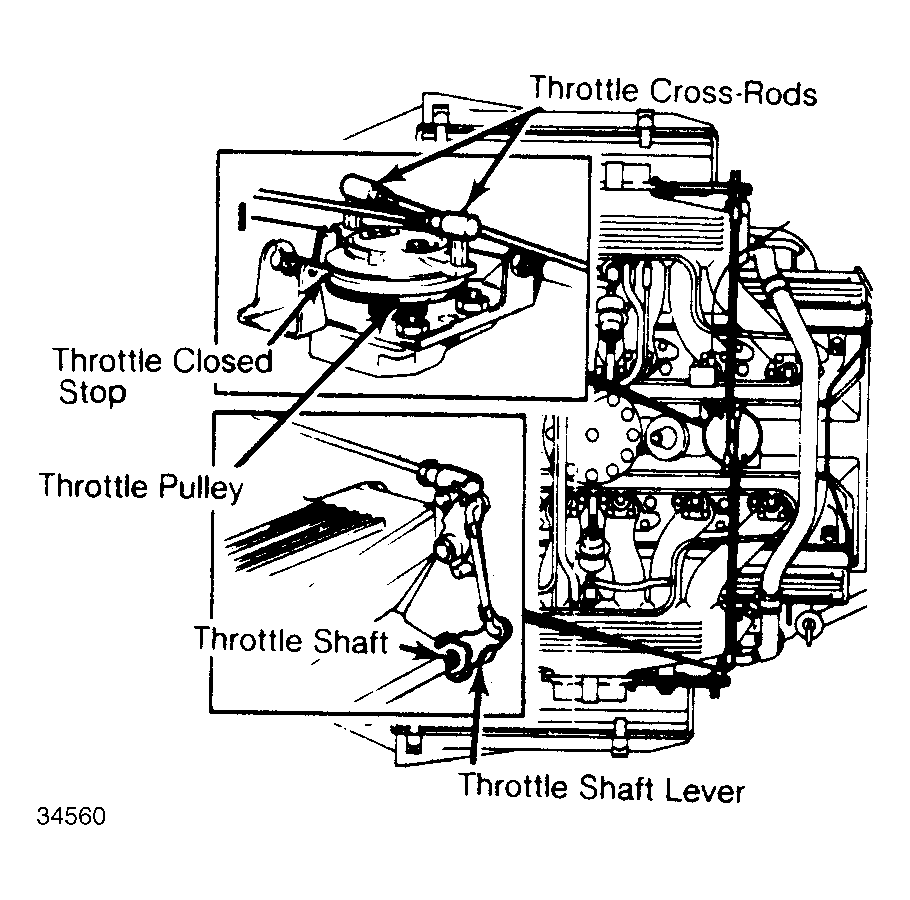 Throttle Cross-Rods

Throttle Closed Stop

Throttle Pulley

Throttle Shaft

Throttle Shaft Lever

34560