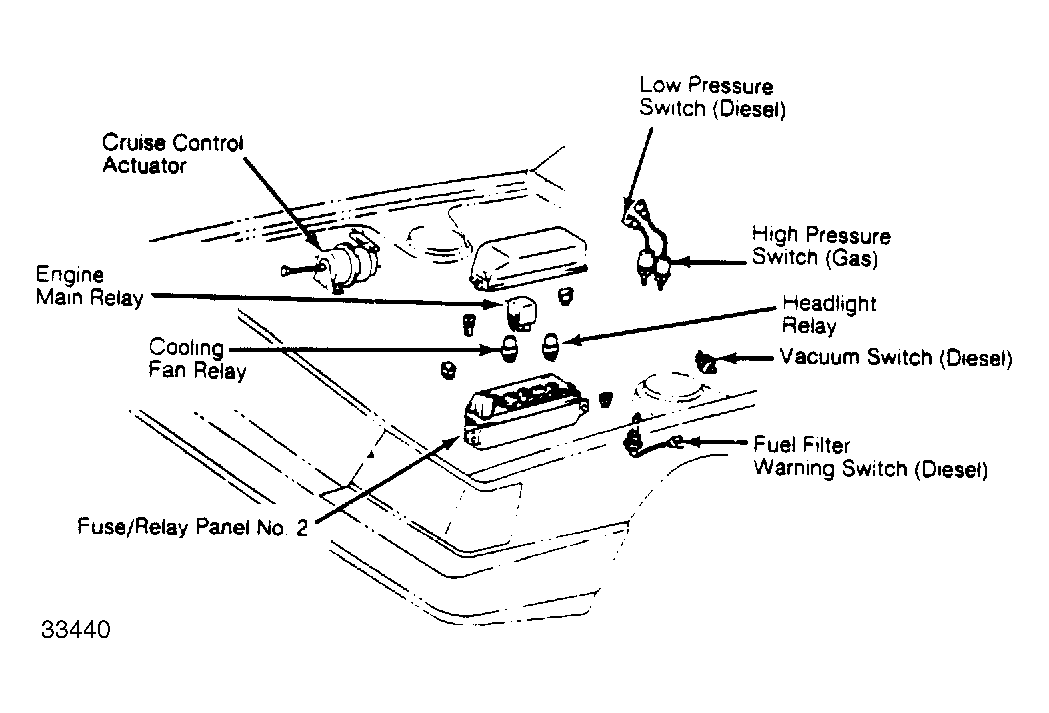 Low Pressure Switch (Diesel)

Cruise Control Actuator

High Pressure Switch (Gas)

Engine Main Relay

Headlight Relay

Cooling Fan Relay

Vacuum Switch (Diesel)

Fuel Filter Warning Switch (Diesel)

Fuse/Relay Panel No. 2

33440