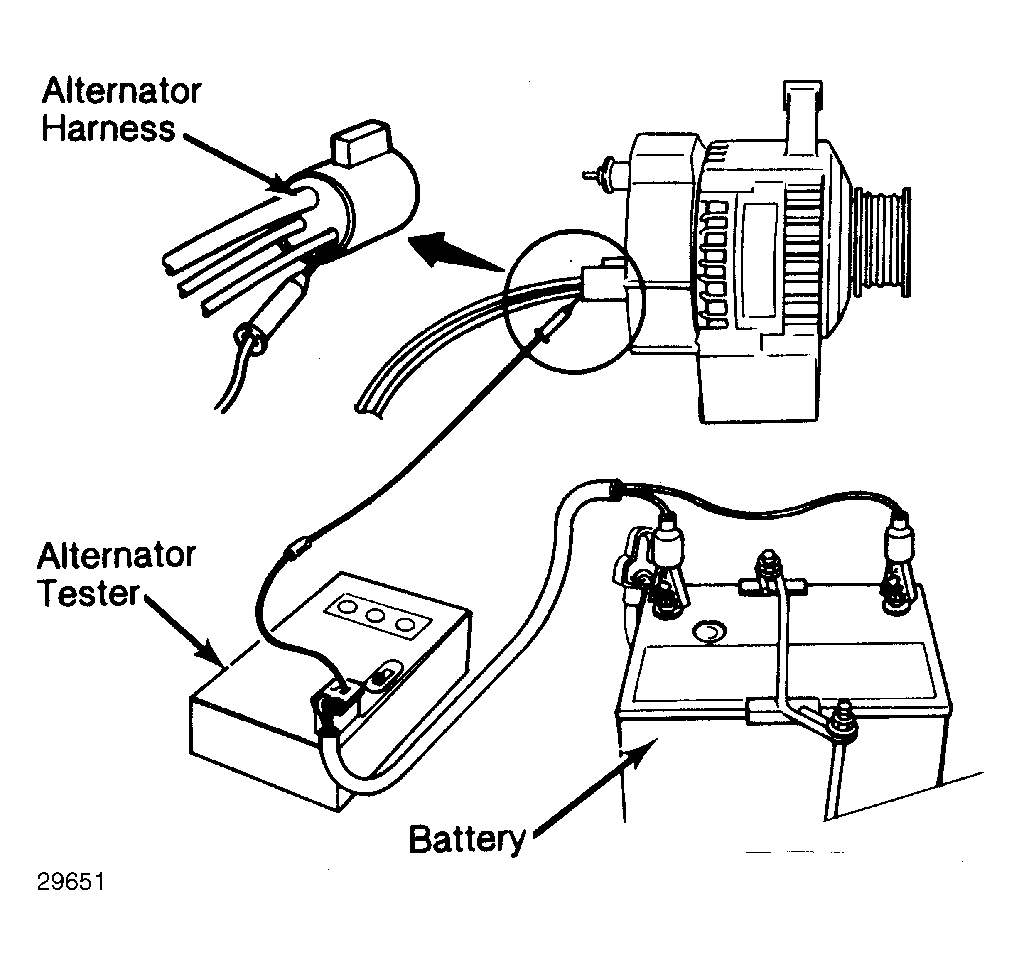 Alternator Harness

Alternator Tester

Battery

29651