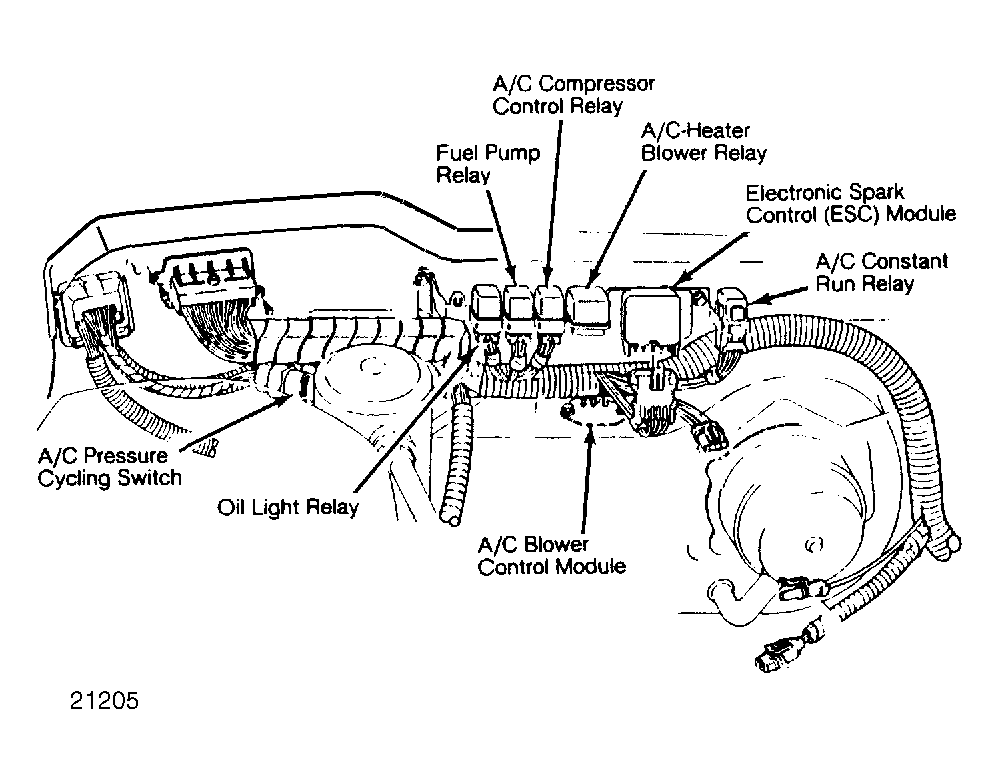 A/C Compressor Control Relay

Fuel Pump Relay

A/C-Heater Blower Relay

Electronic Spark Control (ESC) Module

A/C Constant Run Relay

A/C Pressure Cycling Switch

Oil Light Relay

A/C Blower Control Module

21205