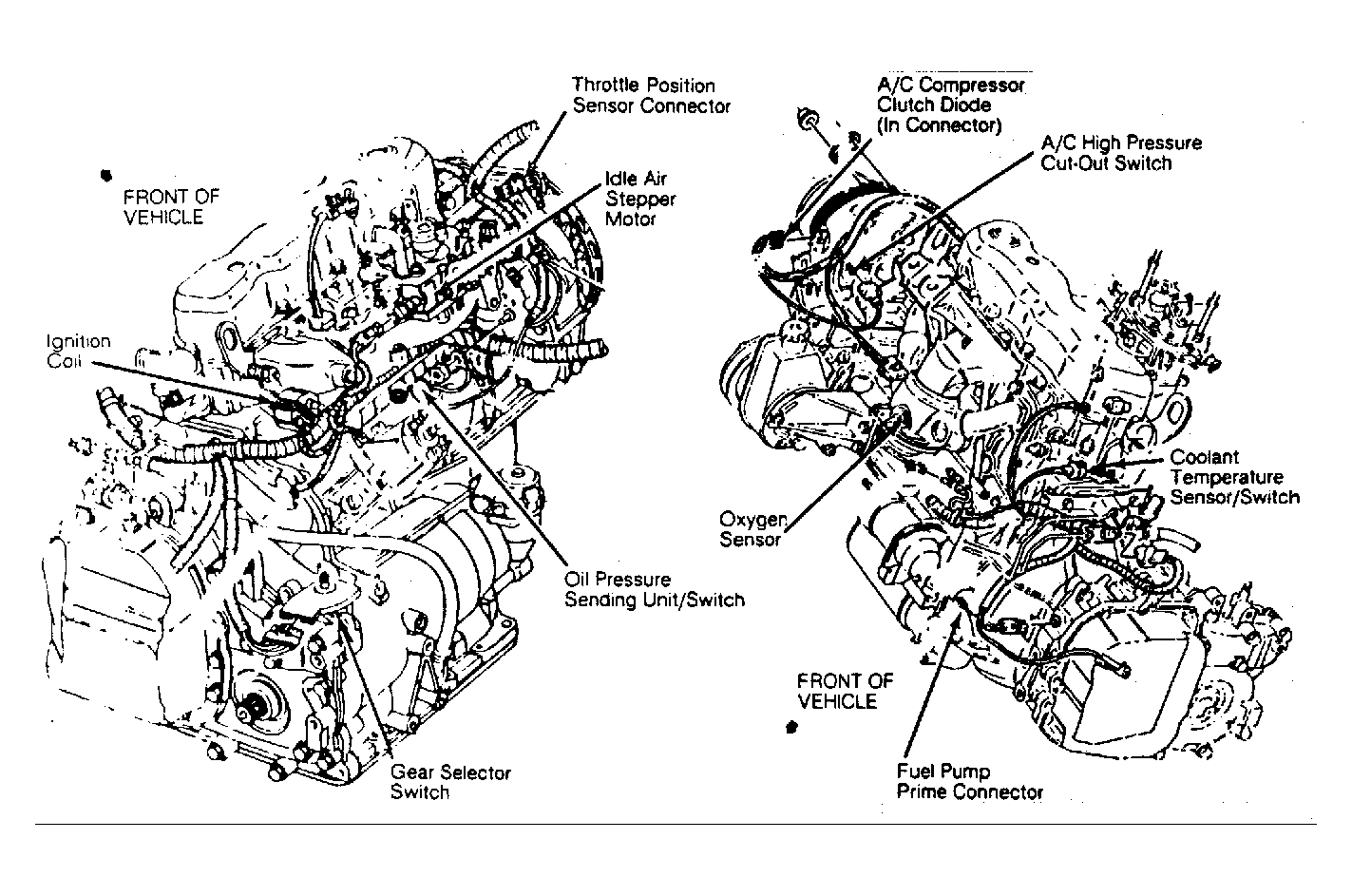 Throttle Position Sensor Connector

FRONT OF VEHICLE

Idle Air Stepper Motor

Ignition Coil

Oil Pressure Sending Unit/Switch

Gear Selector Switch

A/C Compressor Clutch Diode (In Connector)

A/C High Pressure Cut-Out Switch

Coolant Temperature Sensor/Switch

Oxygen Sensor

FRONT OF VEHICLE

Fuel Pump Prime Connector