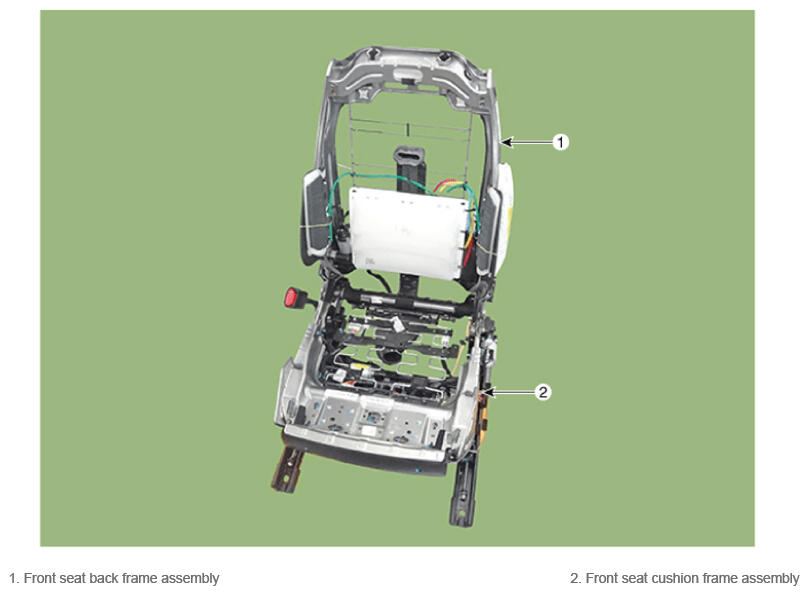 1

2

1. Front seat back frame assembly

2. Front seat cushion frame assembly