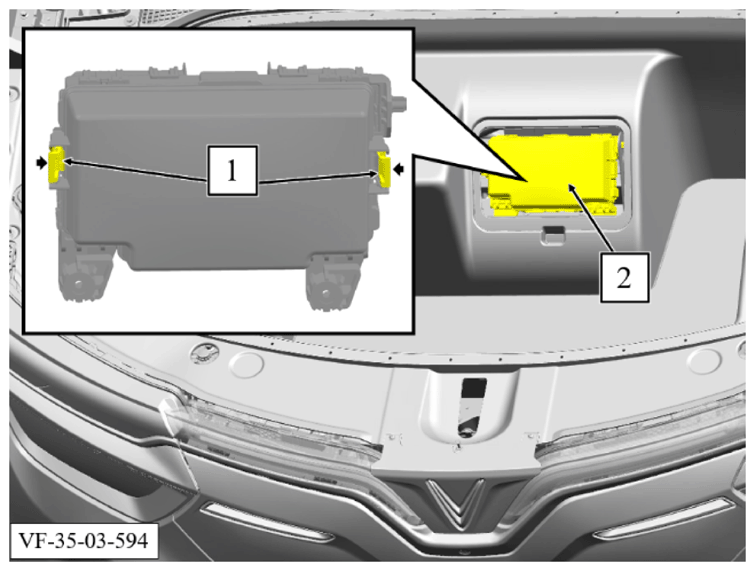 1

2

VF-35-03-594