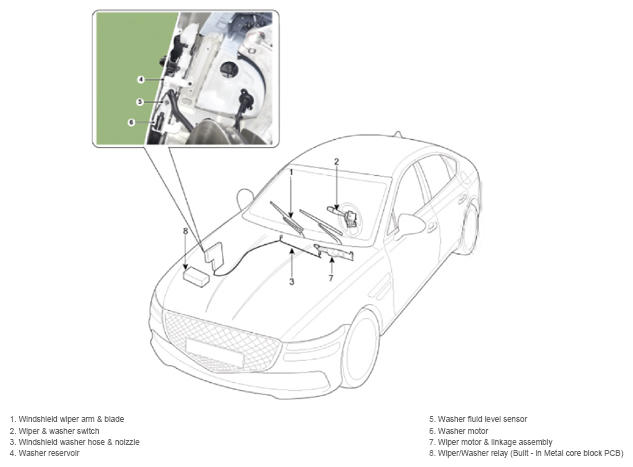 4
5
6
1
2
8
3
7

1. Windshield wiper arm & blade
2. Wiper & washer switch
3. Windshield washer hose & nolzzle
4. Washer reservoir

5. Washer fluid level sensor
6. Washer motor
7. Wiper motor & linkage assembly
8. Wiper/Washer relay (Built - In Metal core block PCB)