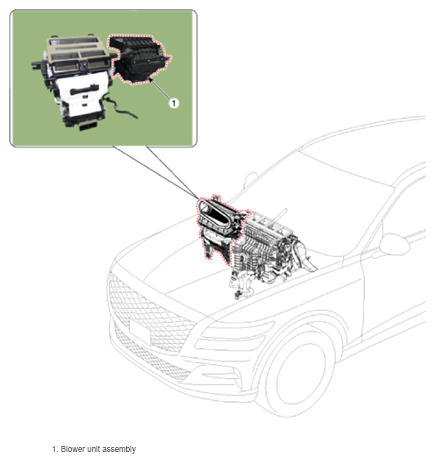 1

1. Blower unit assembly