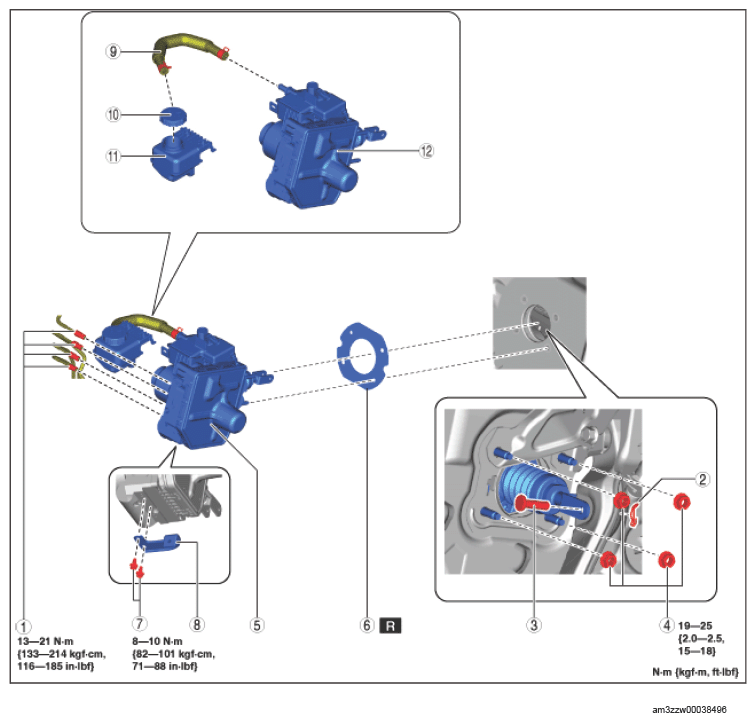 9
10
11
12
2
1
13—21 N·m {133—214 kgf·cm, 116—185 in·lbf}
7
8—10 N·m {82—101 kgf·cm, 71—88 in·lbf}
8
5
6 R
3
4
19—25 {2.0—2.5, 15—18}
N·m {kgf·m, ft·lbf}
am3zzw00038496