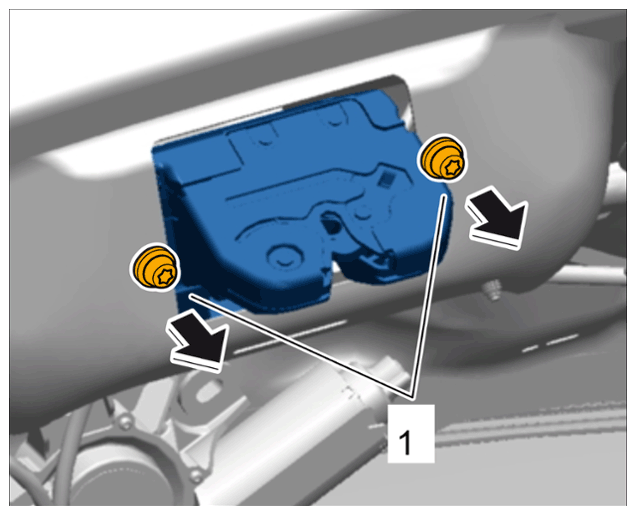 1