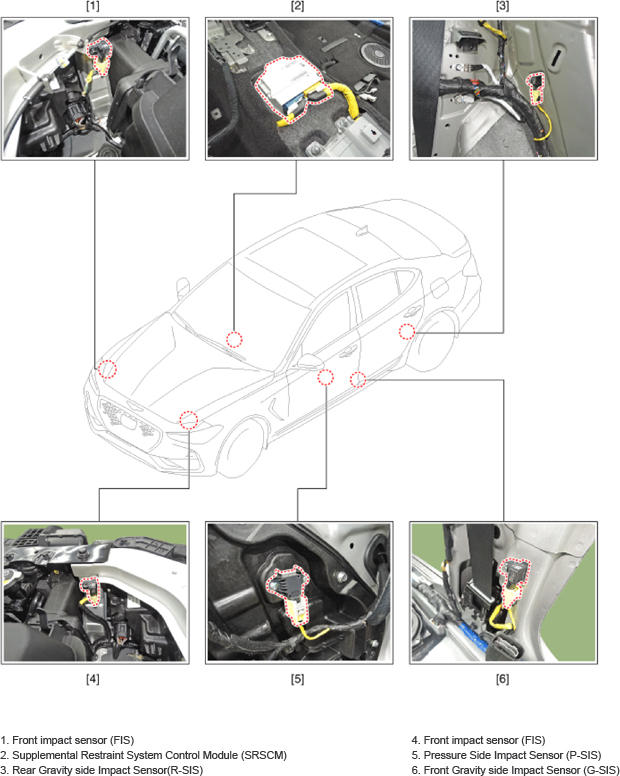 [1]

[2]

[3]

[4]

[5]

[6]

1. Front impact sensor (FIS)
2. Supplemental Restraint System Control Module (SRSCM)
3. Rear Gravity side Impact Sensor(R-SIS)

4. Front impact sensor (FIS)
5. Pressure Side Impact Sensor (P-SIS)
6. Front Gravity side Impact Sensor (G-SIS)