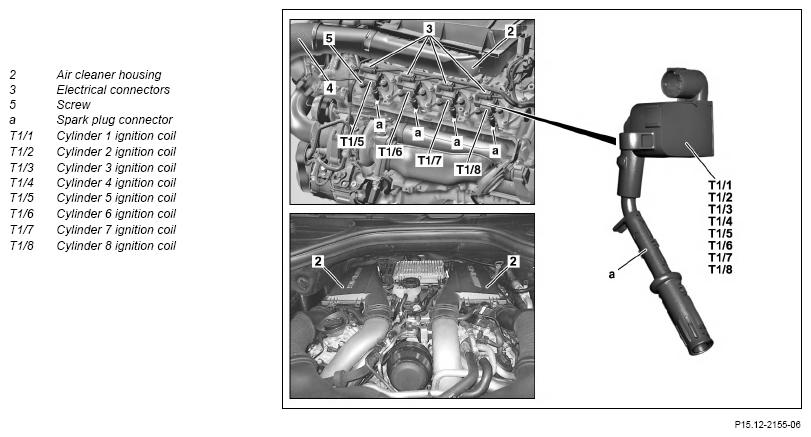 2 Air cleaner housing
3 Electrical connectors
5 Screw
a Spark plug connector
T1/1 Cylinder 1 ignition coil
T1/2 Cylinder 2 ignition coil
T1/3 Cylinder 3 ignition coil
T1/4 Cylinder 4 ignition coil
T1/5 Cylinder 5 ignition coil
T1/6 Cylinder 6 ignition coil
T1/7 Cylinder 7 ignition coil
T1/8 Cylinder 8 ignition coil

5
3
2
4
a
a
a
a
T1/5
T1/6
T1/7
T1/8

2
2

T1/1
T1/2
T1/3
T1/4
T1/5
T1/6
T1/7
T1/8
a

P15.12-2155-06