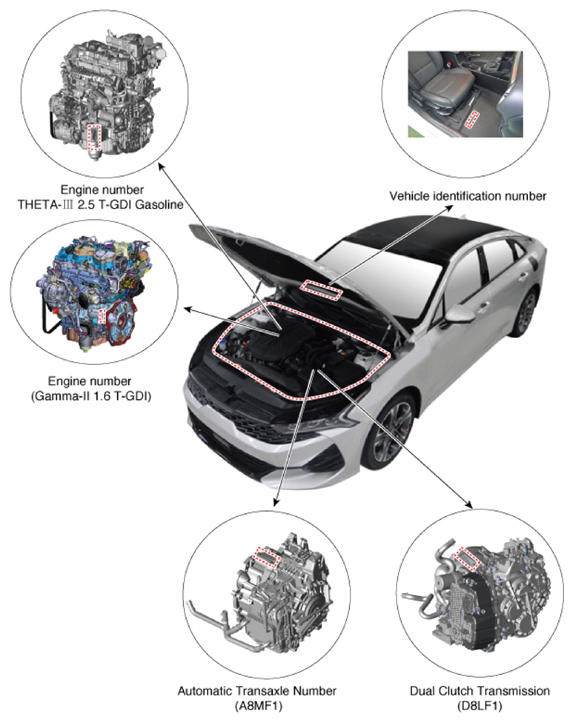 Engine number
THETA-Ⅲ 2.5 T-GDI Gasoline

Vehicle identification number

Engine number
(Gamma-II 1.6 T-GDI)

Automatic Transaxle Number
(A8MF1)

Dual Clutch Transmission
(D8LF1)