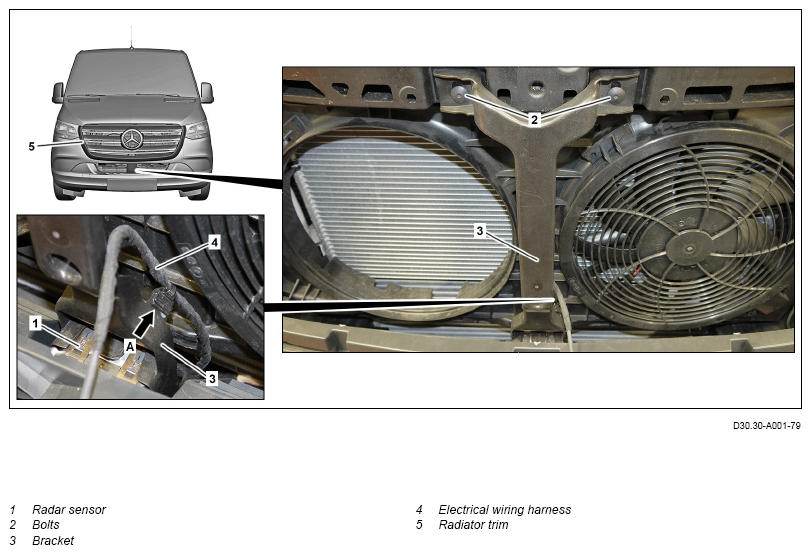 5

2

3

4

1

A

3

D30.30-A001-79

1 Radar sensor
2 Bolts
3 Bracket

4 Electrical wiring harness
5 Radiator trim