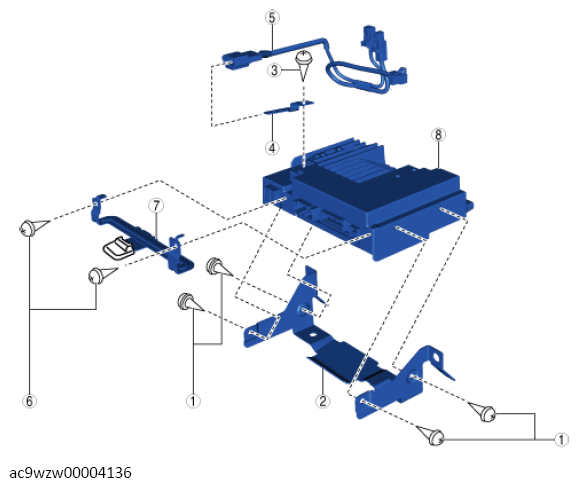 5
3
4
8
7
6
1
2
1
ac9wzw00004136