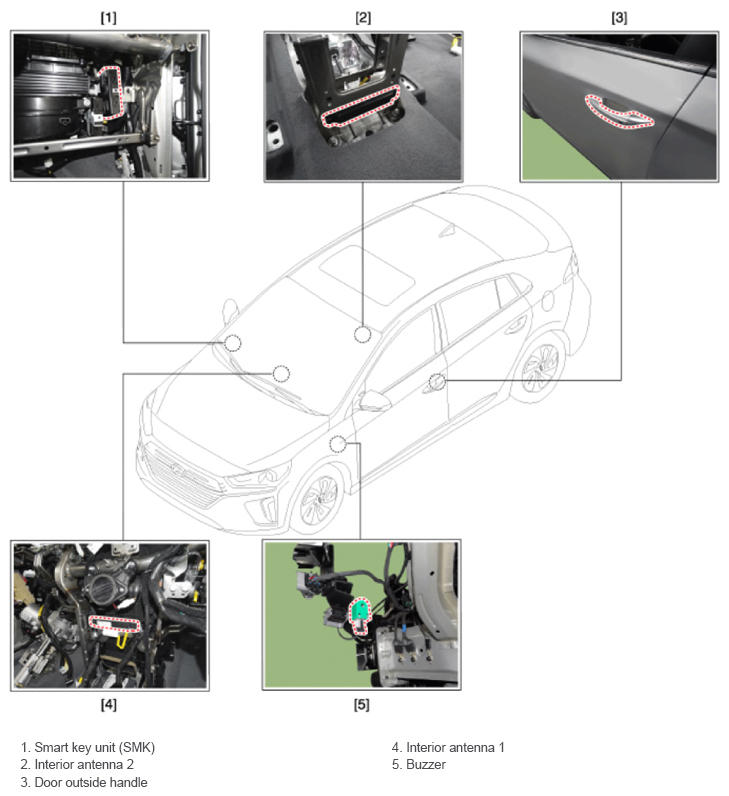 [1]

[2]

[3]

[4]

[5]

1. Smart key unit (SMK)
2. Interior antenna 2
3. Door outside handle

4. Interior antenna 1
5. Buzzer