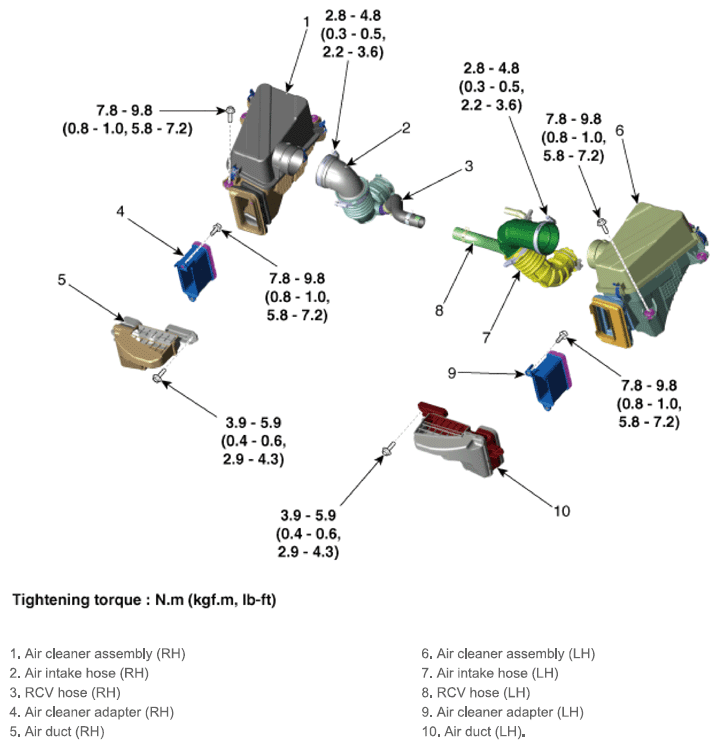 1

2.8 - 4.8
(0.3 - 0.5,
2.2 - 3.6)

7.8 - 9.8
(0.8 - 1.0, 5.8 - 7.2)

2

3

2.8 - 4.8
(0.3 - 0.5,
2.2 - 3.6)

7.8 - 9.8
(0.8 - 1.0,
5.8 - 7.2)

6

4

7.8 - 9.8
(0.8 - 1.0,
5.8 - 7.2)

5

8

7

9

7.8 - 9.8
(0.8 - 1.0,
5.8 - 7.2)

3.9 - 5.9
(0.4 - 0.6,
2.9 - 4.3)

10

3.9 - 5.9
(0.4 - 0.6,
2.9 - 4.3)

Tightening torque : N.m (kgf.m, lb-ft)

1. Air cleaner assembly (RH)
2. Air intake hose (RH)
3. RCV hose (RH)
4. Air cleaner adapter (RH)
5. Air duct (RH)

6. Air cleaner assembly (LH)
7. Air intake hose (LH)
8. RCV hose (LH)
9. Air cleaner adapter (LH)
10. Air duct (LH).