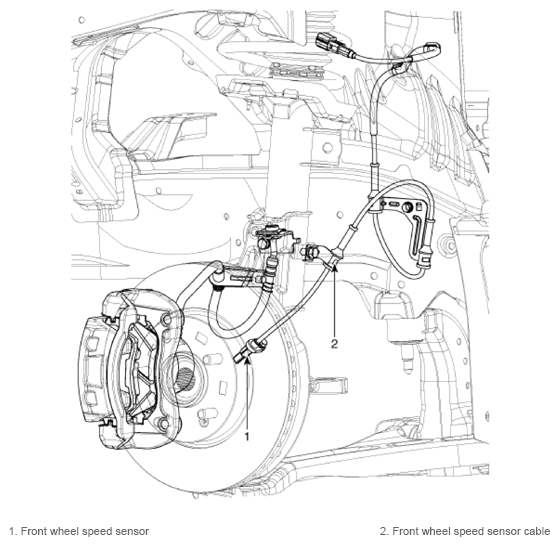 2

1

1. Front wheel speed sensor

2. Front wheel speed sensor cable