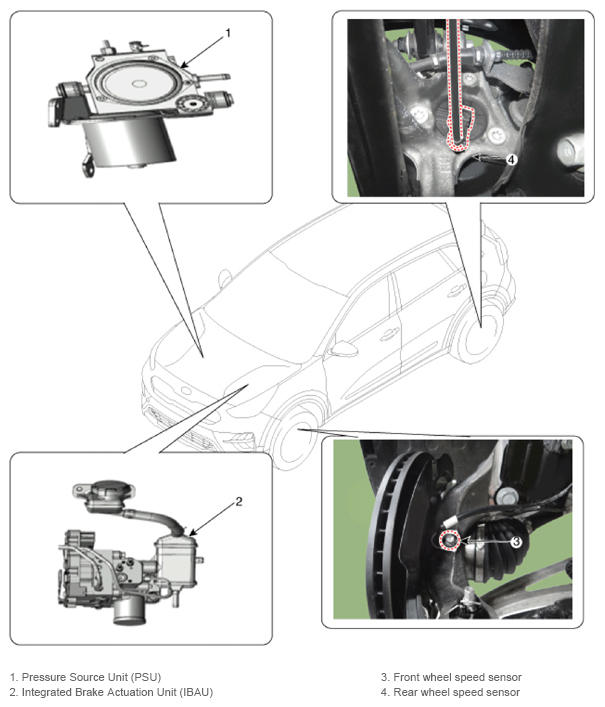 1

4

2

3

1. Pressure Source Unit (PSU)
2. Integrated Brake Actuation Unit (IBAU)

3. Front wheel speed sensor
4. Rear wheel speed sensor