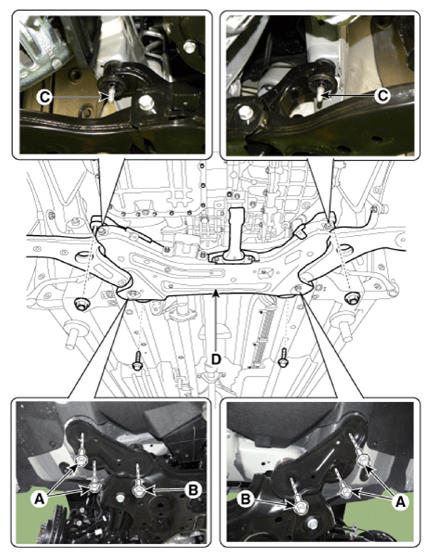 C
C
D
A
B
B
A