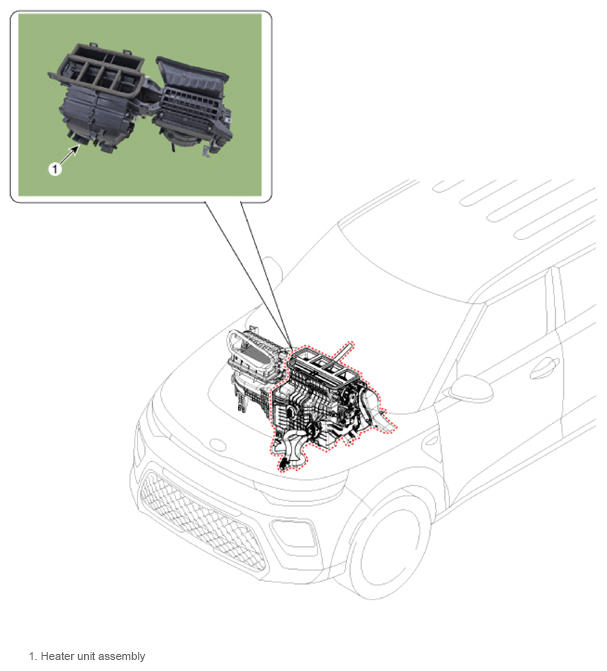 1

1. Heater unit assembly