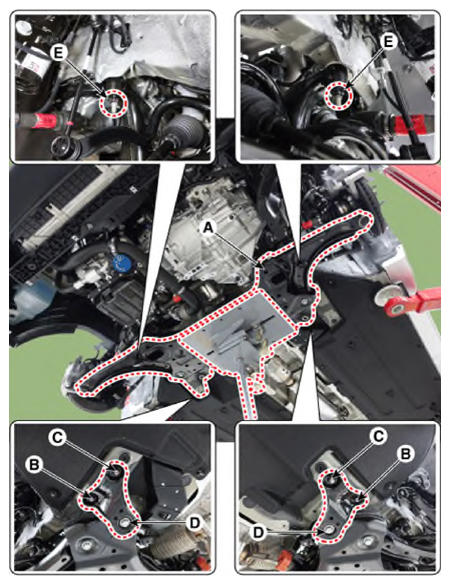 E

E

A

C

B

D

C

B

D